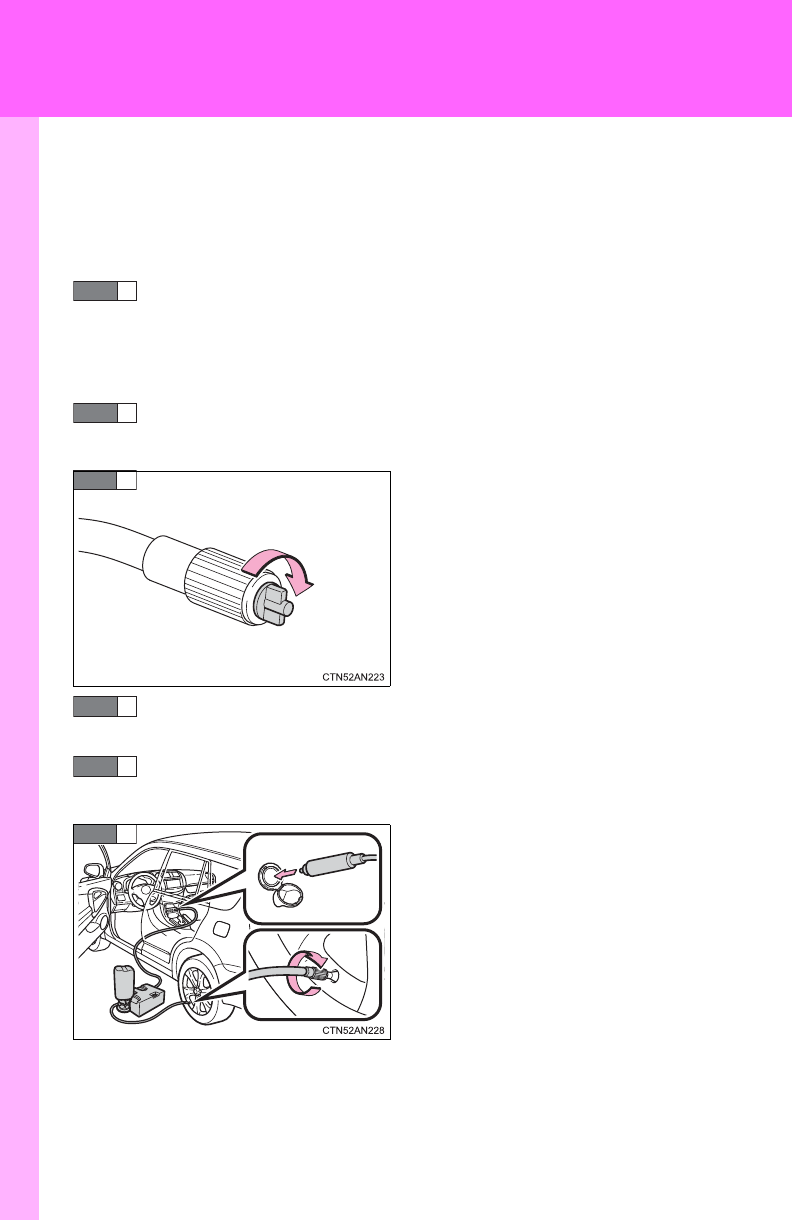 CTN52AN223

CTN52AN228