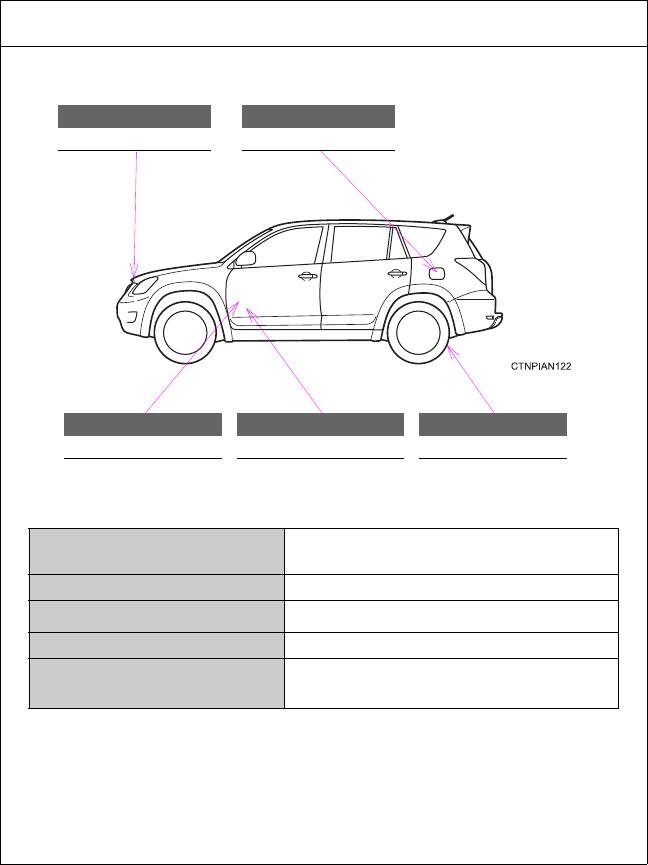 CTNPIAN122