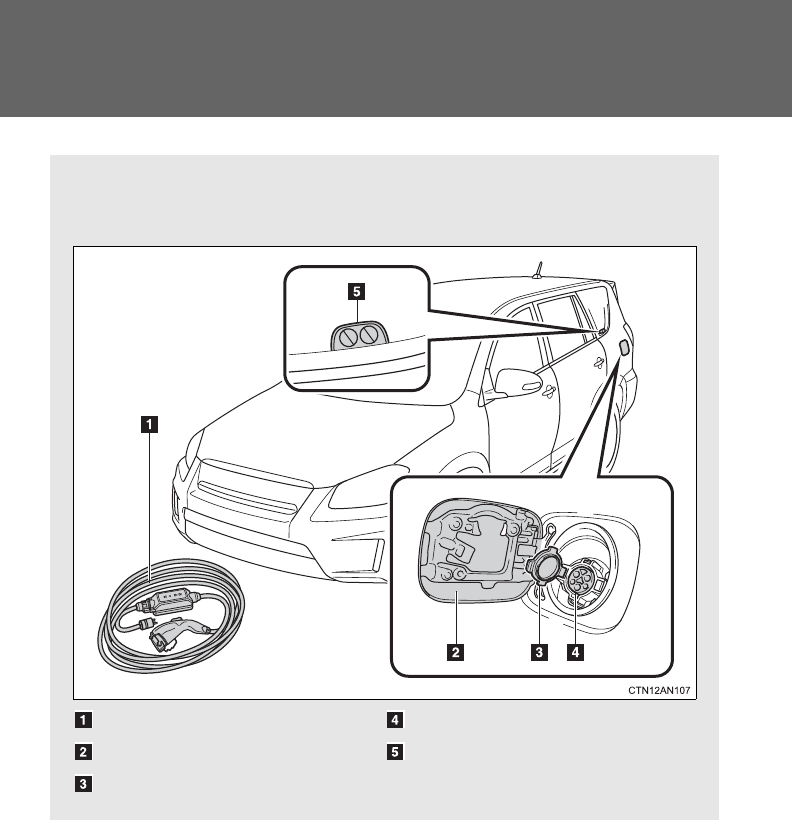 5

1

2 3 4

CTN12AN107

1

2

3

4

5