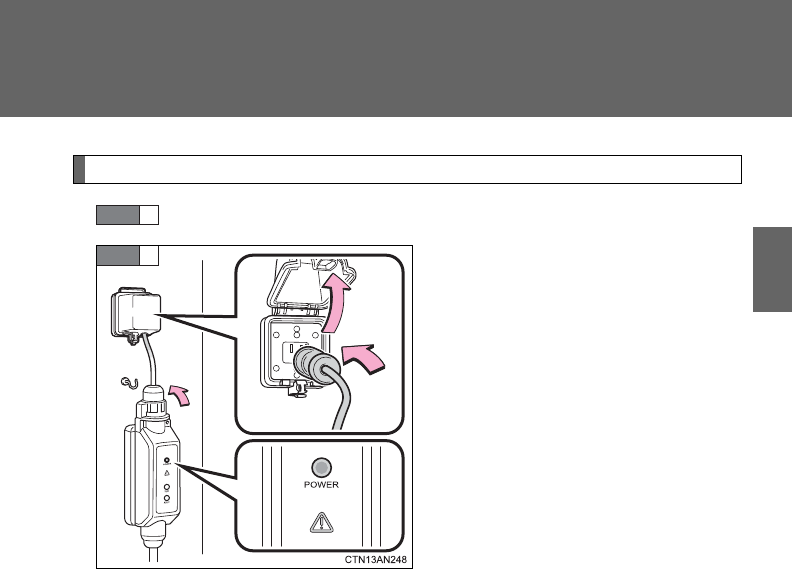 POWER

CTN13AN248