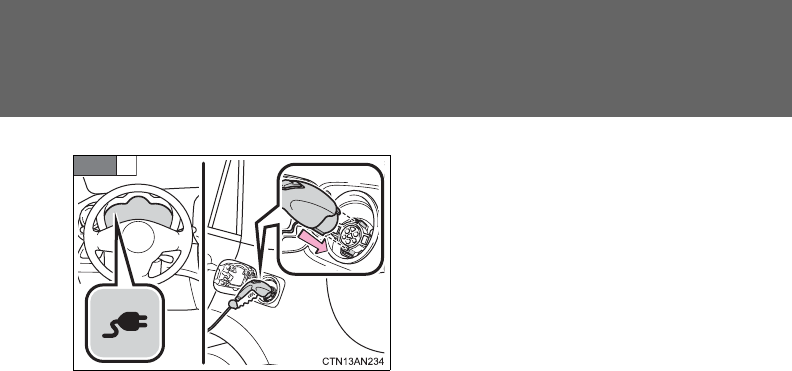 CTN13AN234