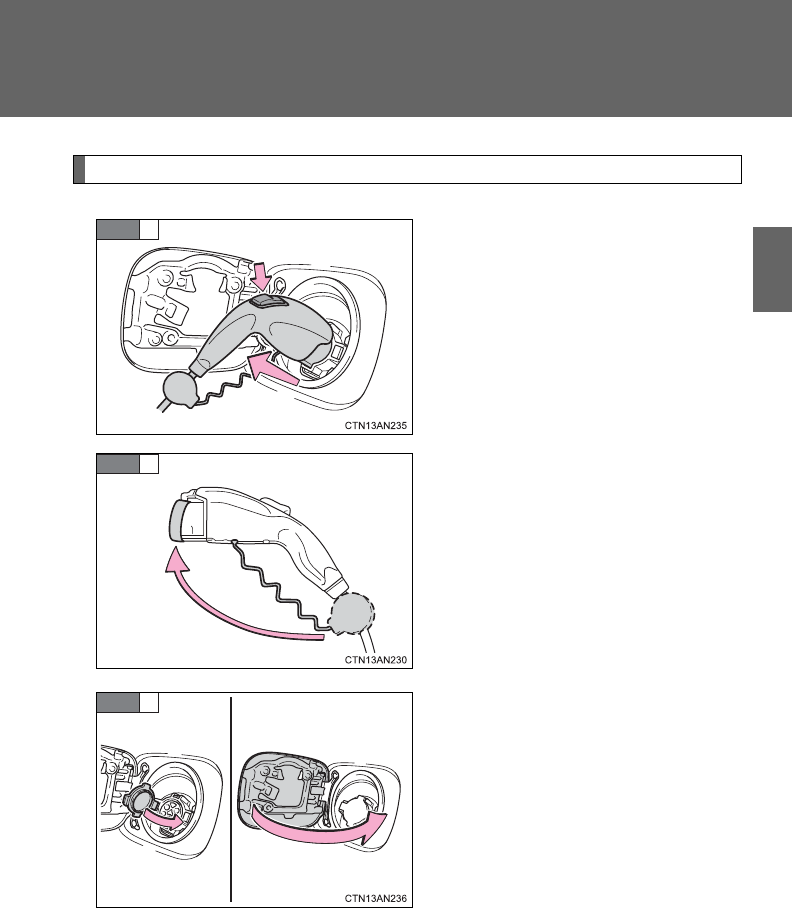 CTN13AN235

CTN13AN230

CTN13AN236