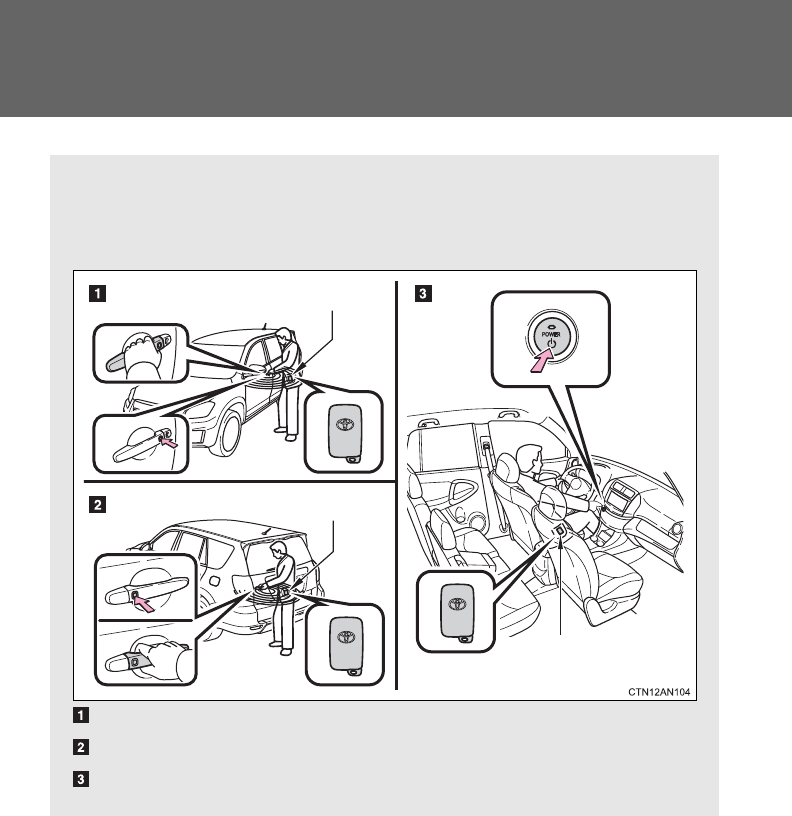 1

2

3

POWER

CTN12AN104

1

2

3