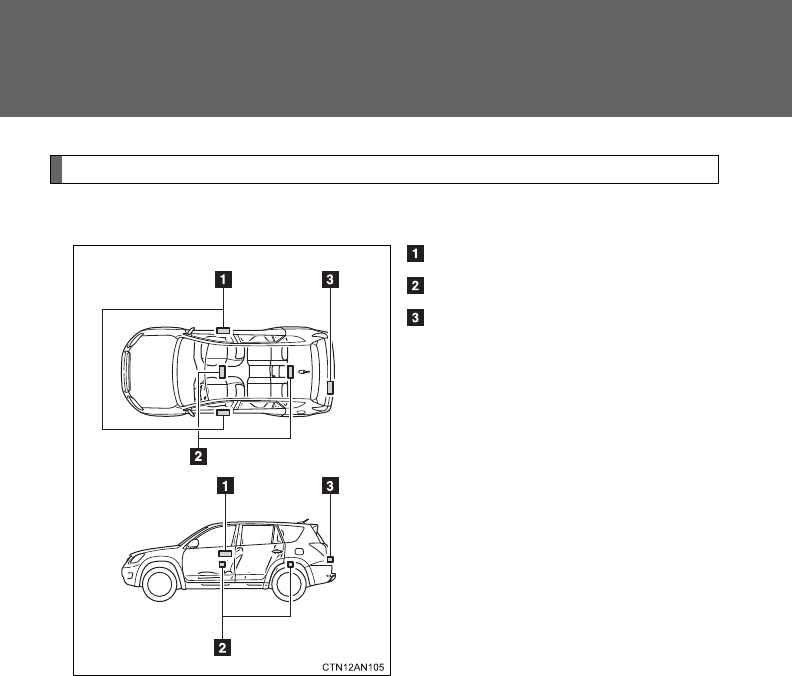 1

2

3

1

3

2

1

3

2

CTN12AN105