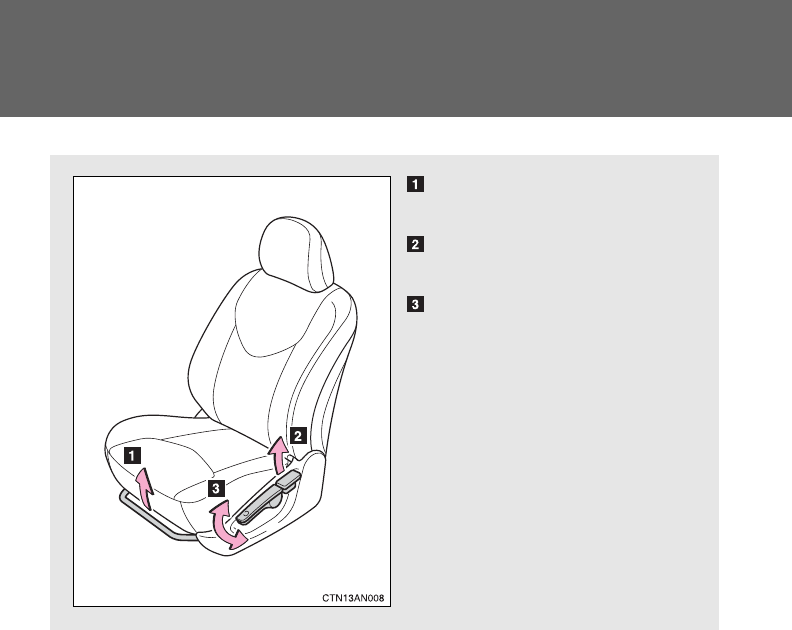 1

2

3

1

2

3

CTN13AN008