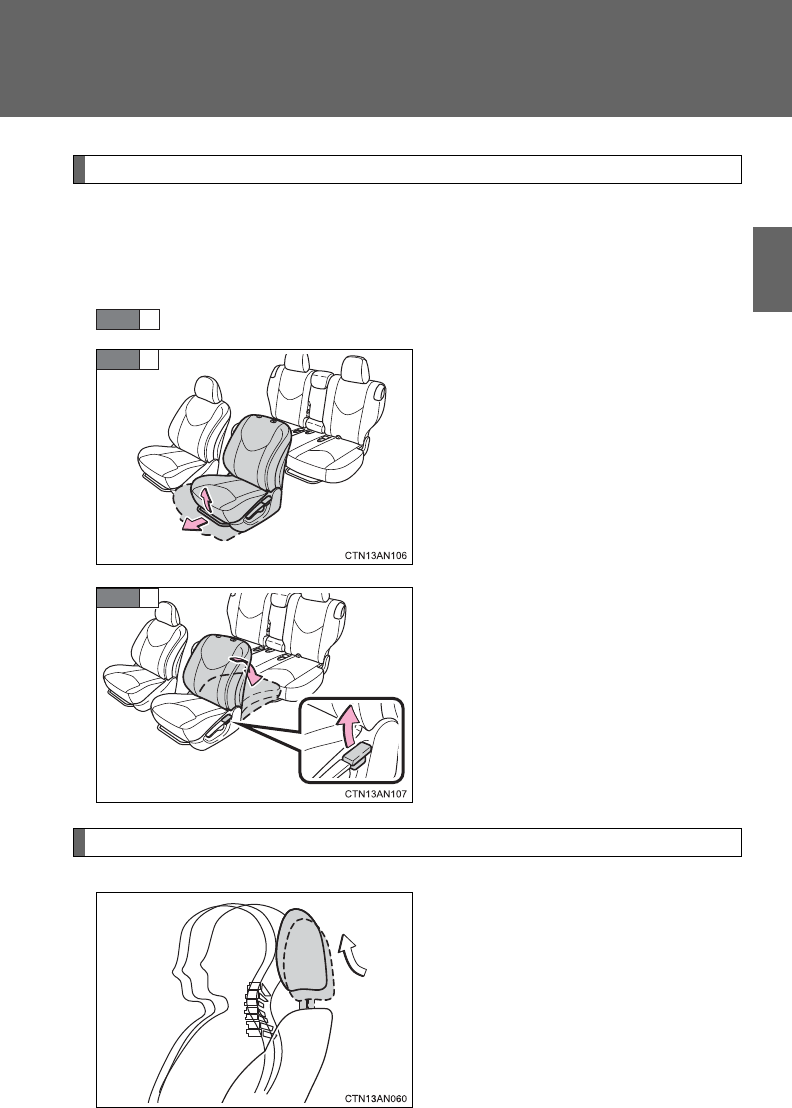 CTN13AN106

CTN13AN107

CTN13AN060