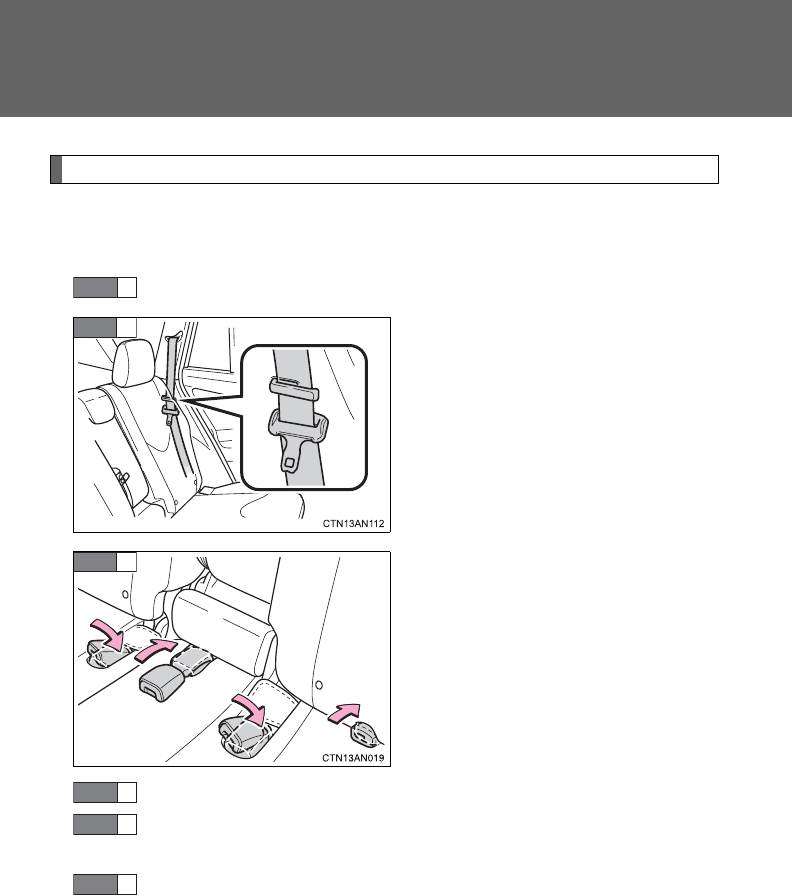 CTN13AN112

CTN13AN019