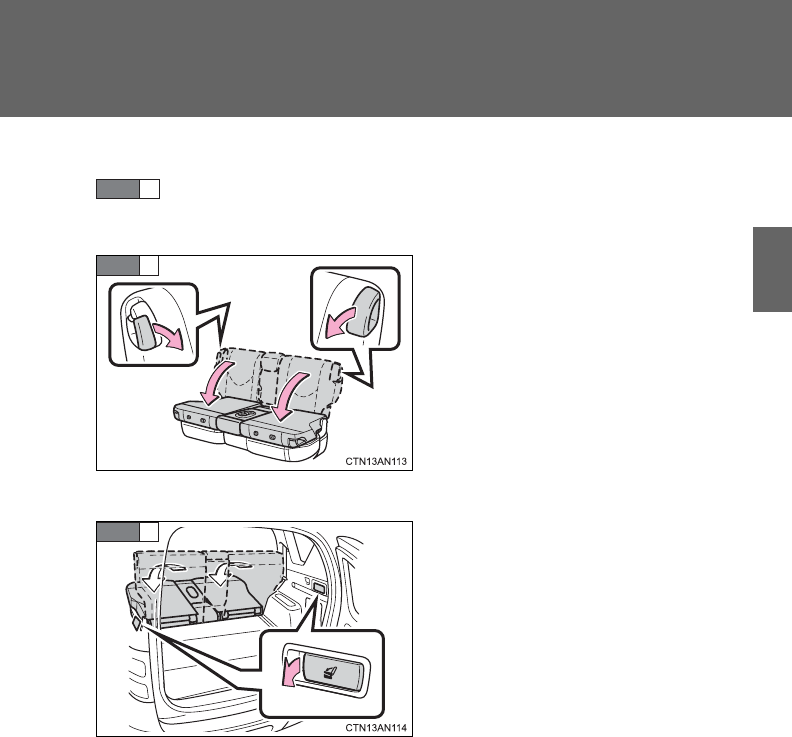 CTN13AN113

CTN13AN114