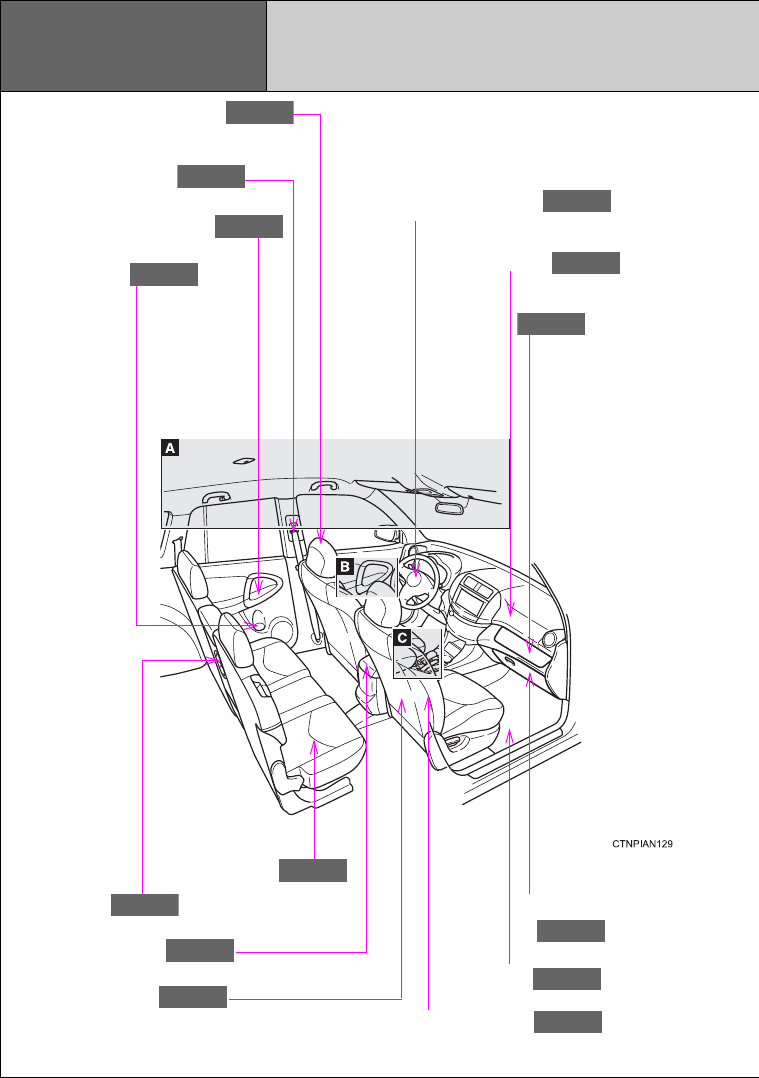 A

B

C

CTNPIAN129