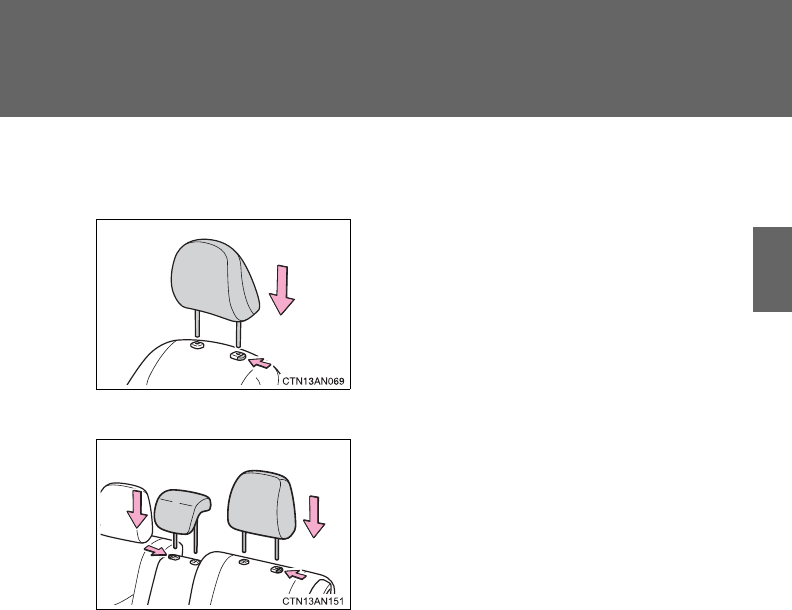 CTN13AN069

CTN13AN151