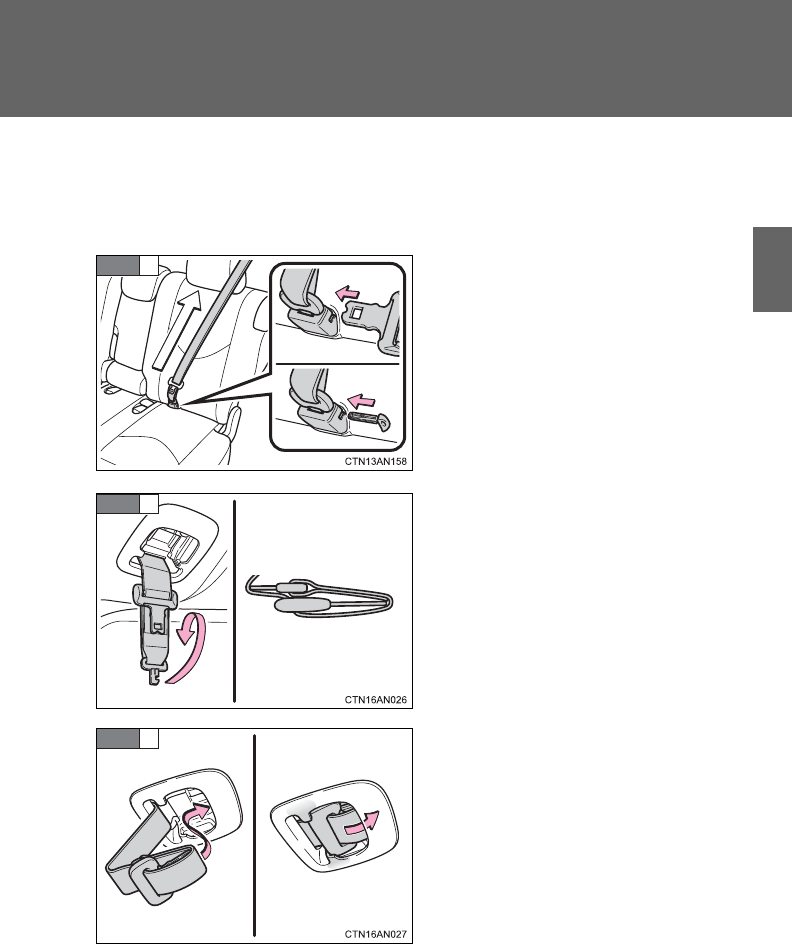 CTN13AN158

CTN16AN026

CTN16AN027