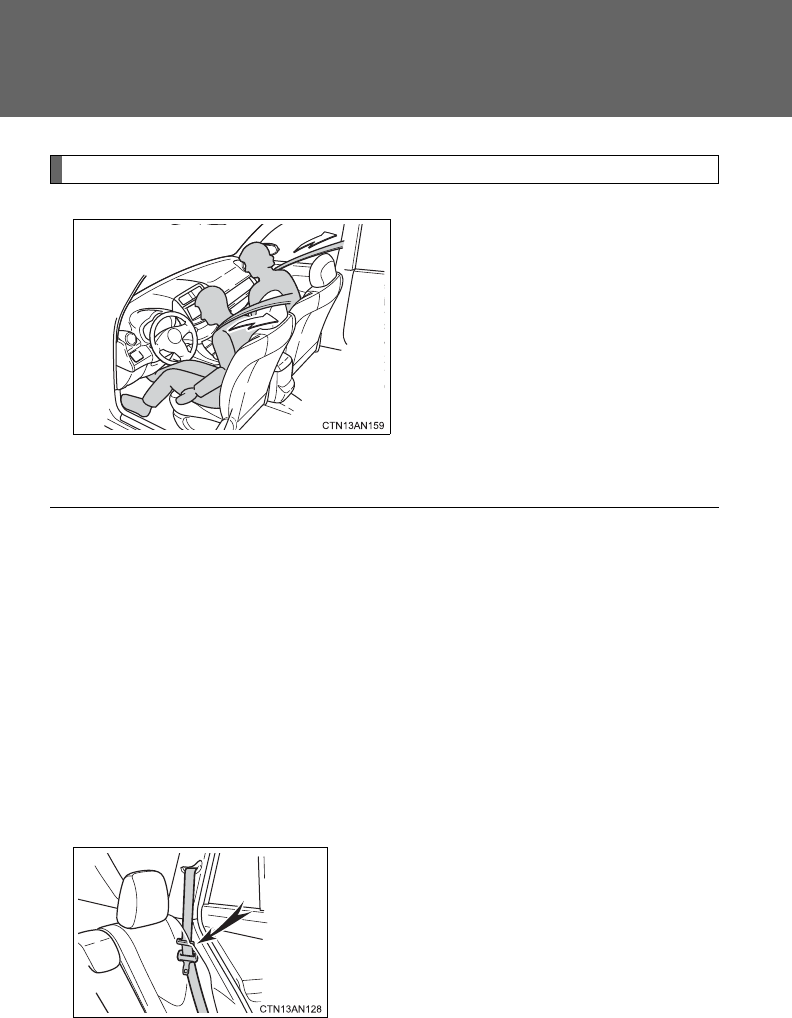 CTN13AN159

CTN13AN128