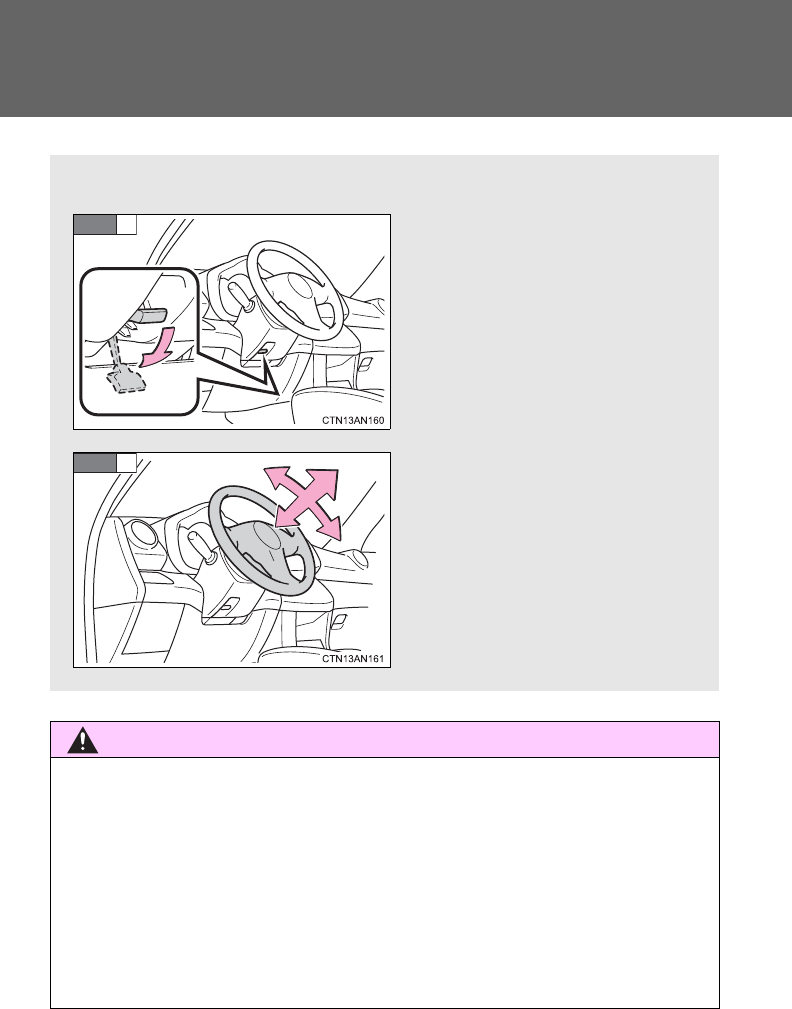 CTN13AN160

CTN13AN161