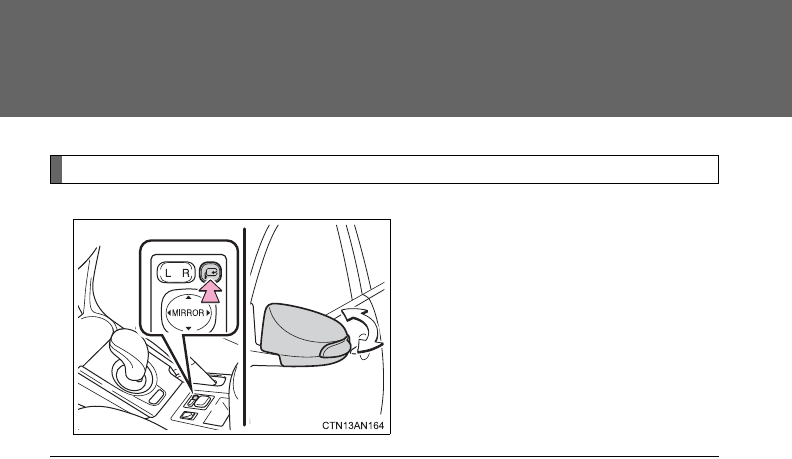 L R

MIRROR

CTN13AN164