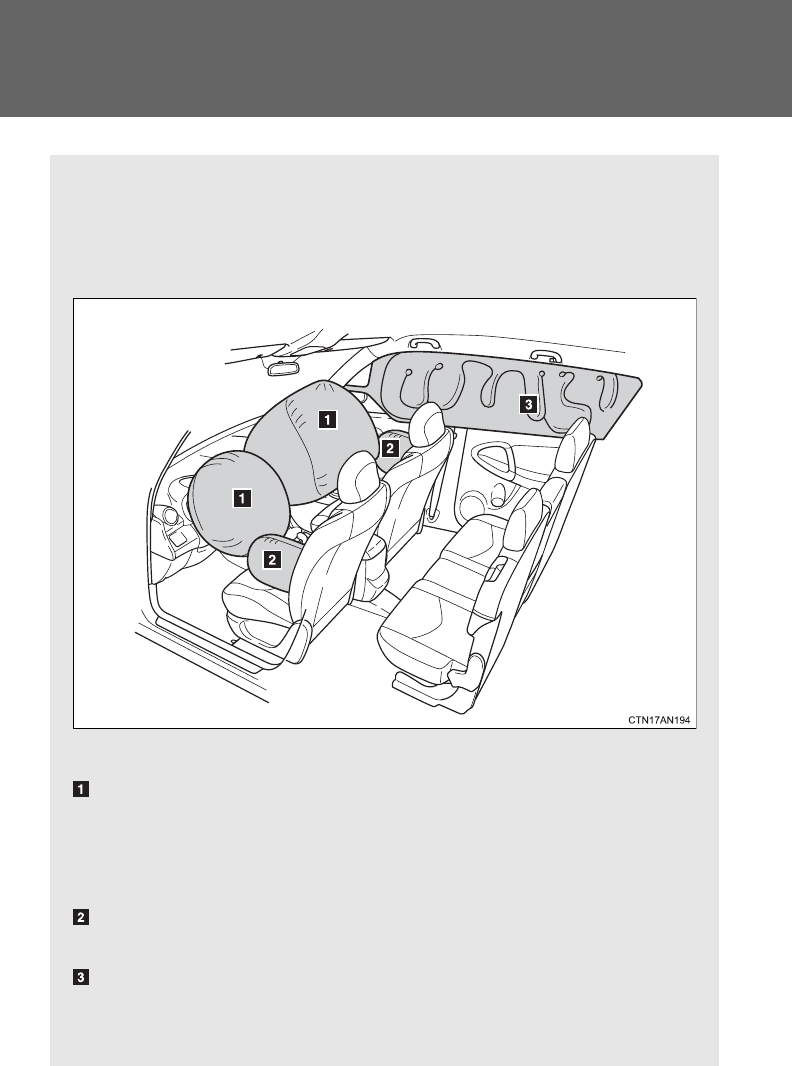 1

2

1

2

3

CTN17AN194

1

2

3