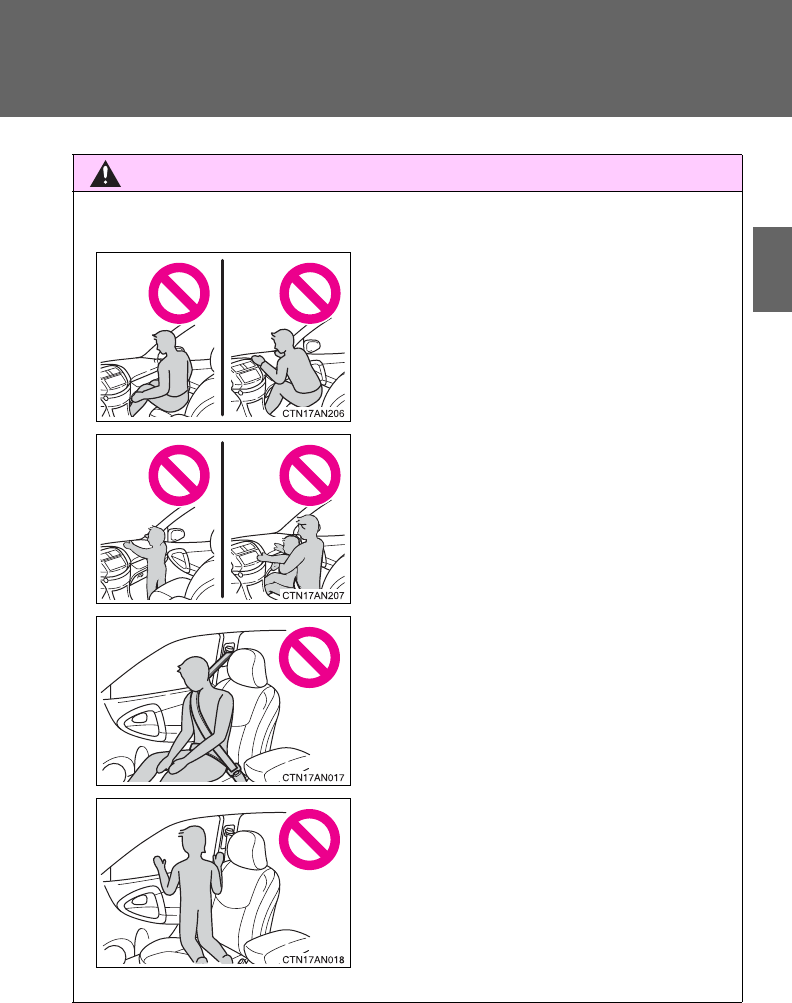 CTN17AN206

CTN17AN207

CTN17AN017

CTN17AN018