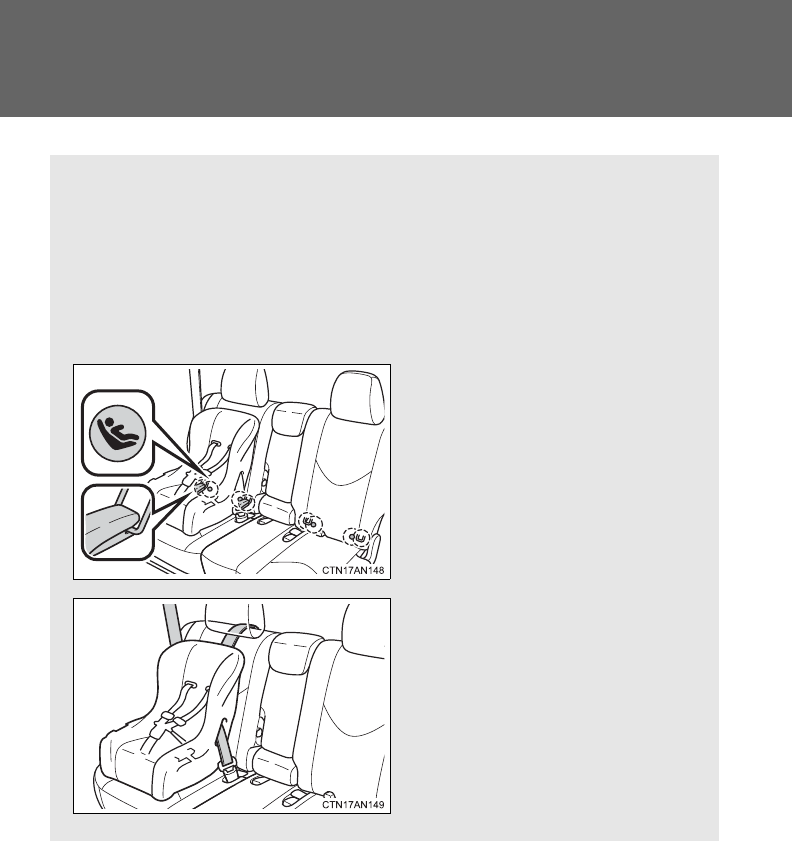 CTN17AN148

CTN17AN149