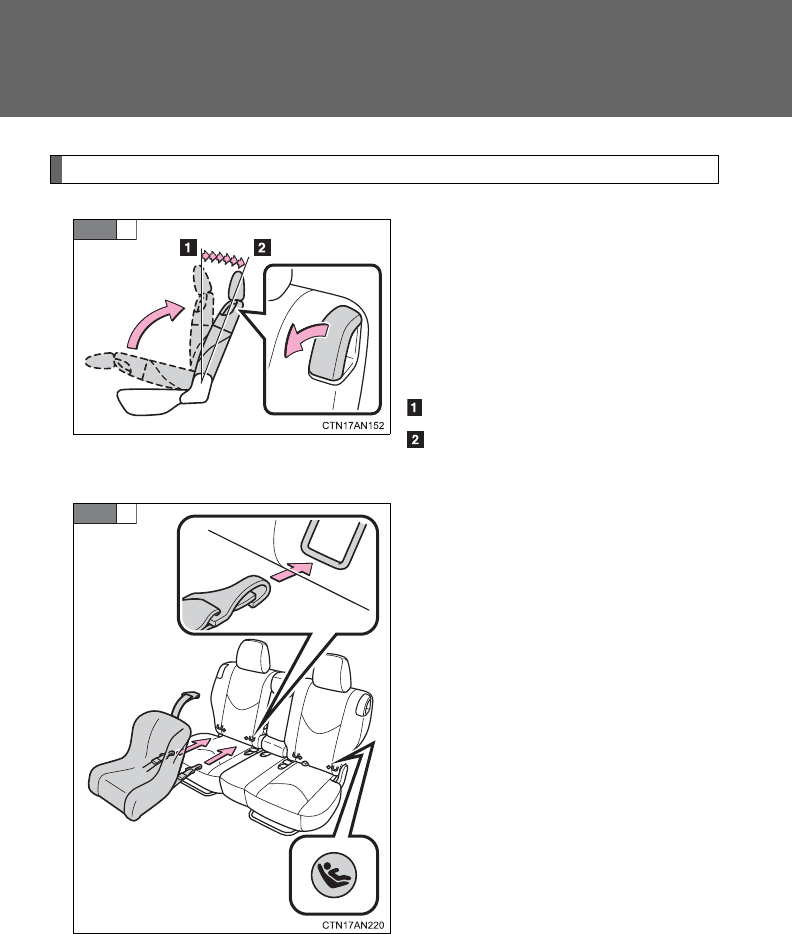 1

2

CTN17AN152

1

2

CTN17AN220