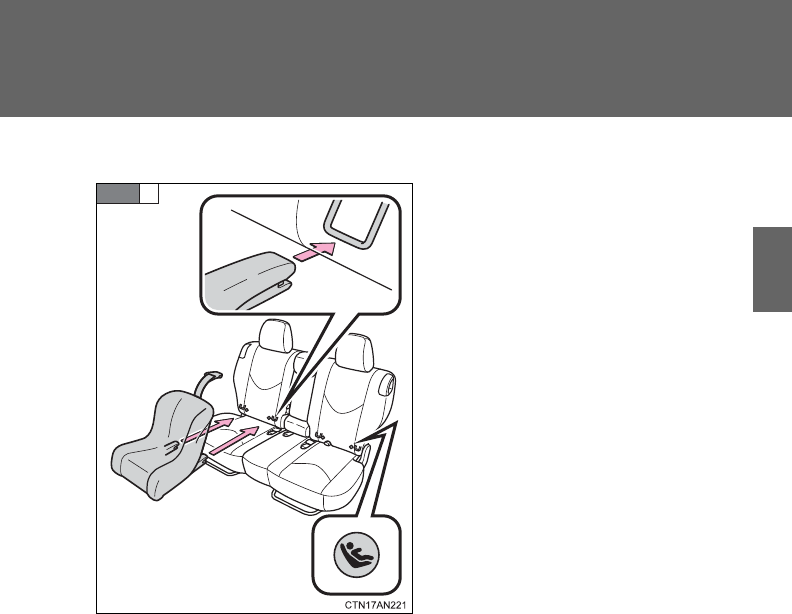 CTN17AN221