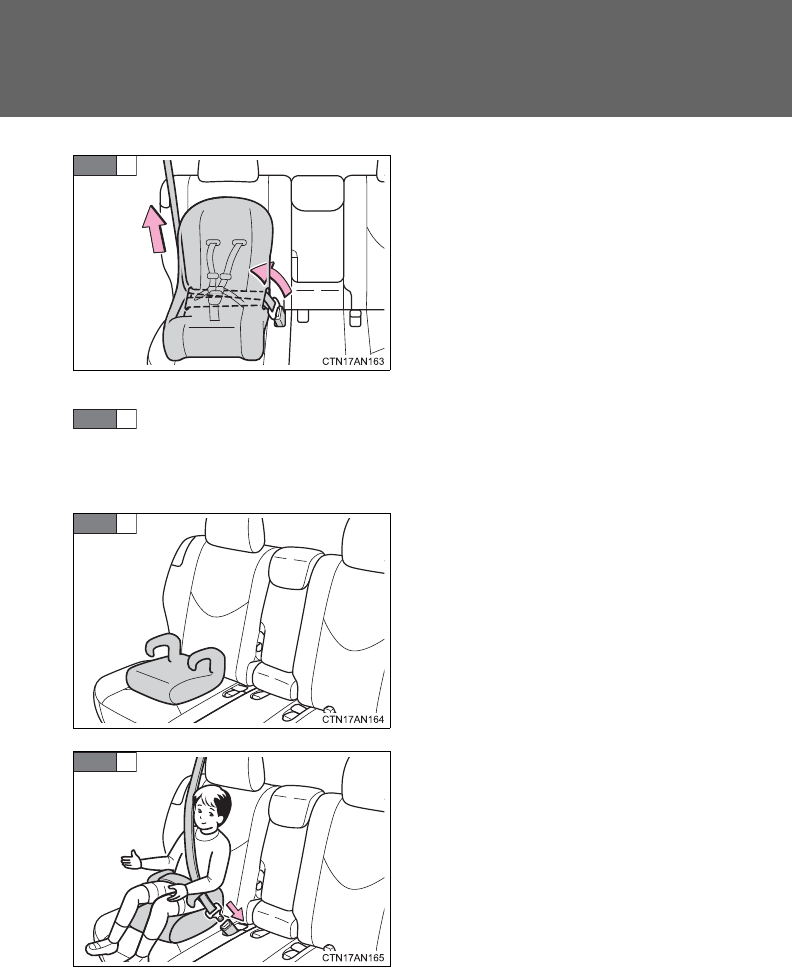 CTN17AN163

CTN17AN164

CTN17AN165