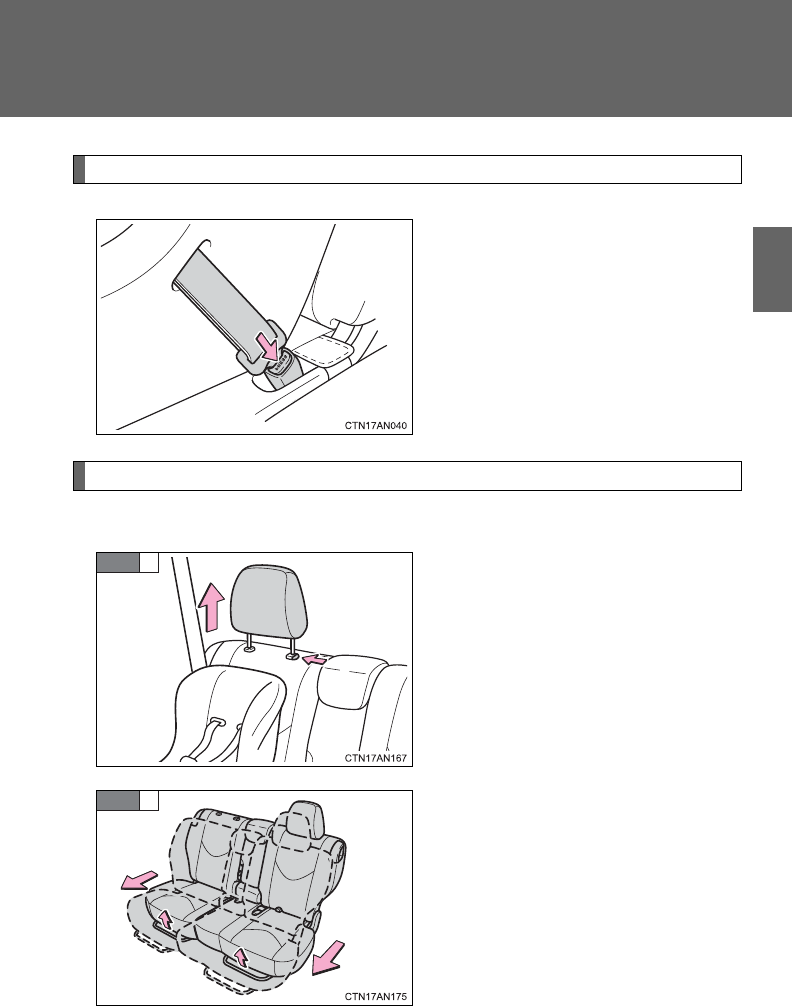 CTN17AN040

CTN17AN167

CTN17AN175