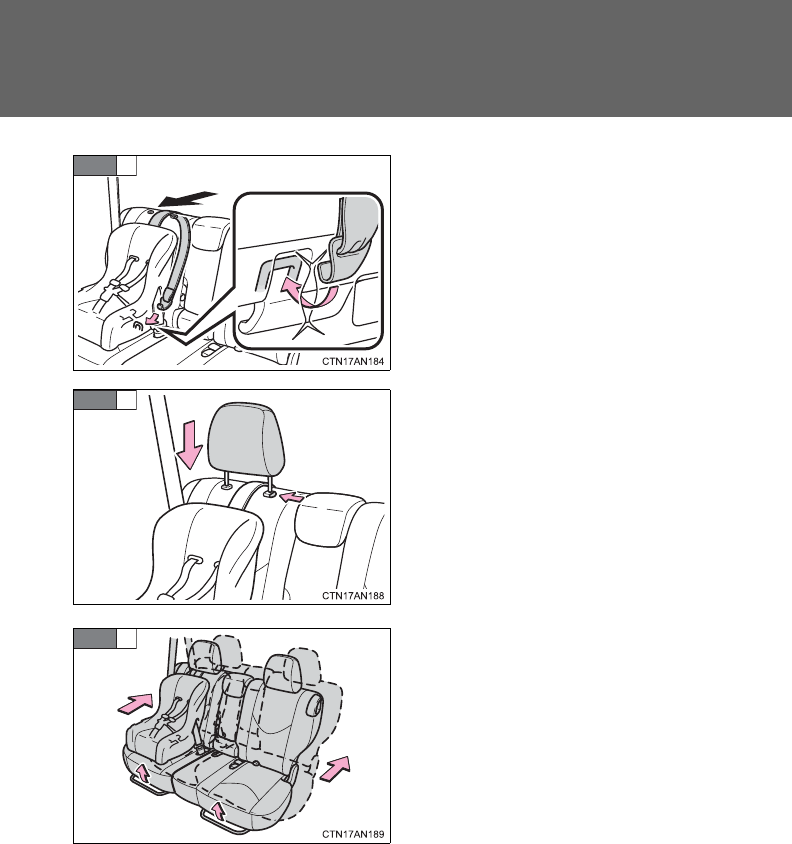 CTN17AN184

CTN17AN188

CTN17AN189