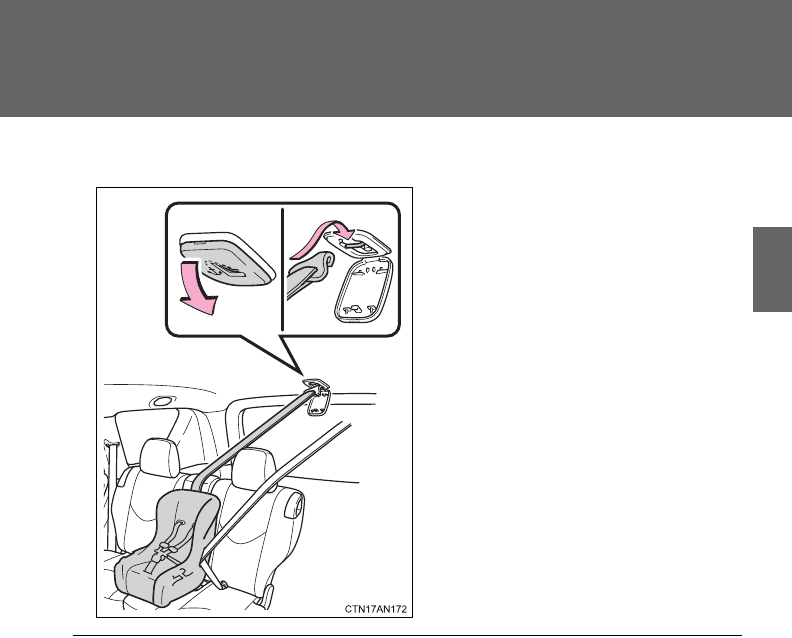 CTN17AN172