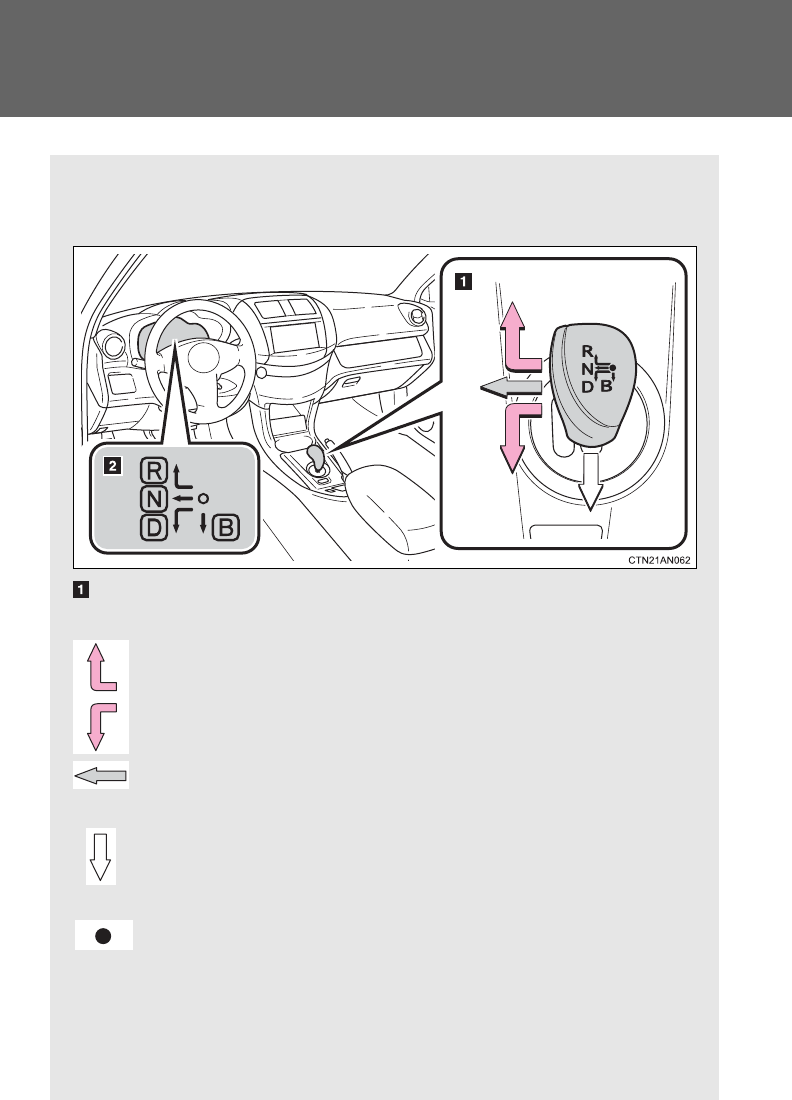 1

R
N
D B

2

R
N
D
B

CTN21AN062

1