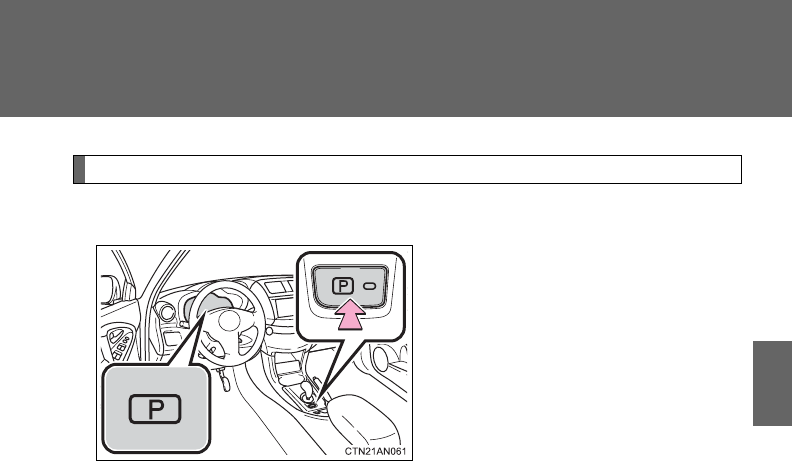 P

P

CTN21AN061