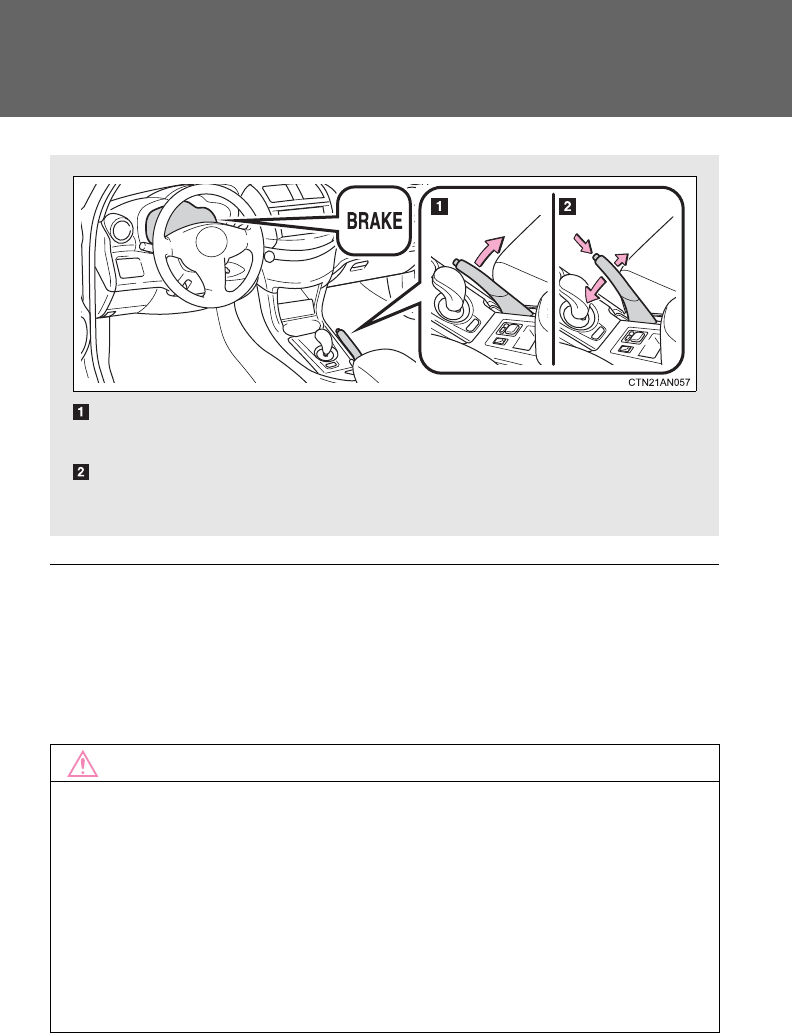 BRAKE

1

2

CTN21AN057

1

2