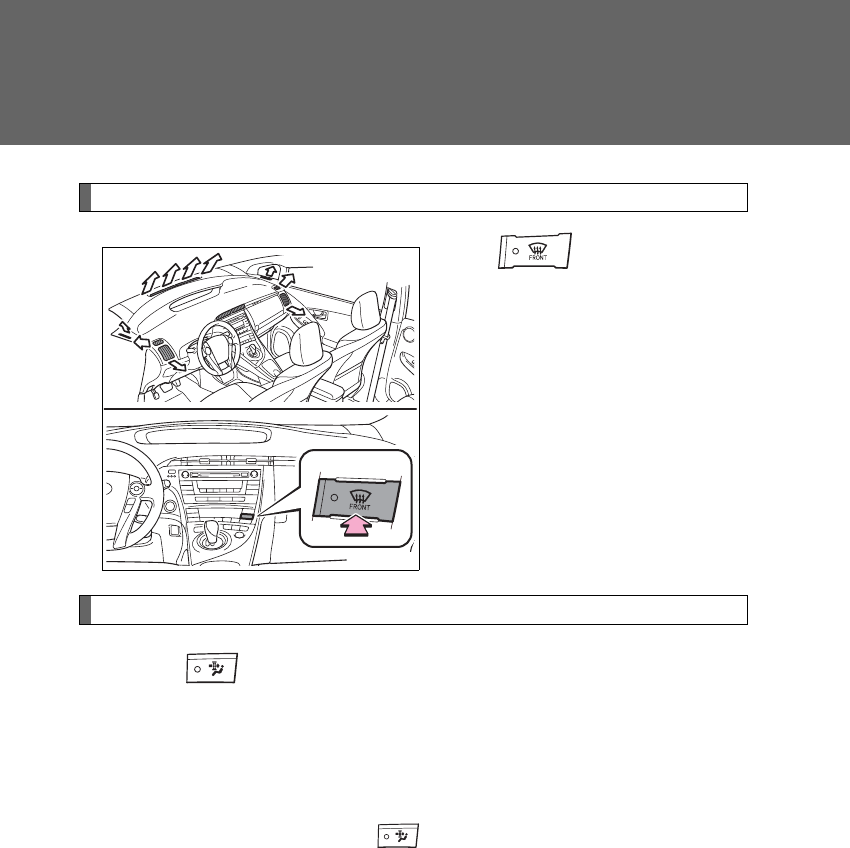 FRONT

FRONT