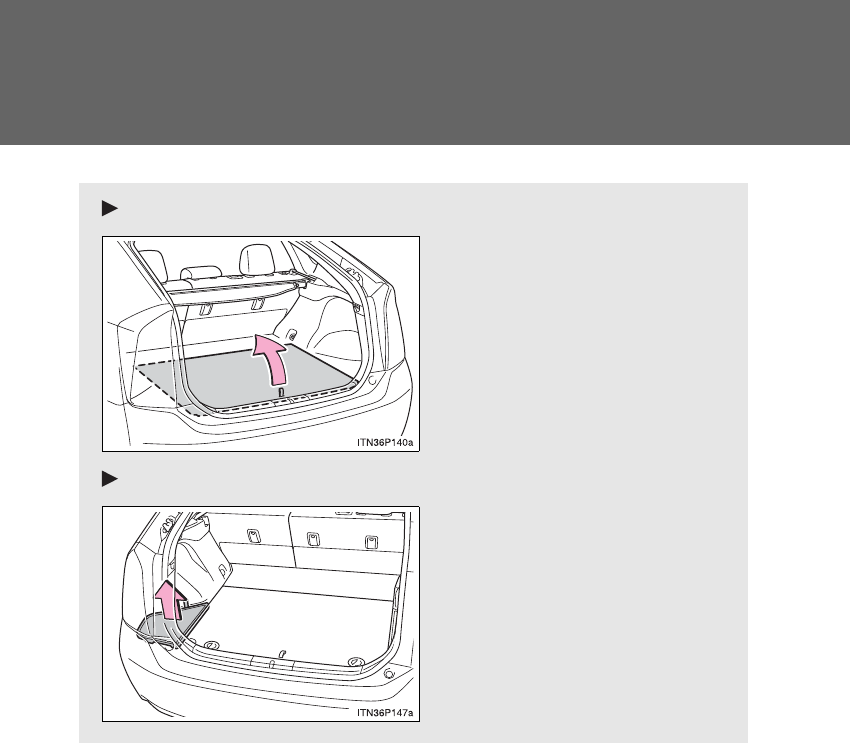 ITN36P140a

ITN36P147a