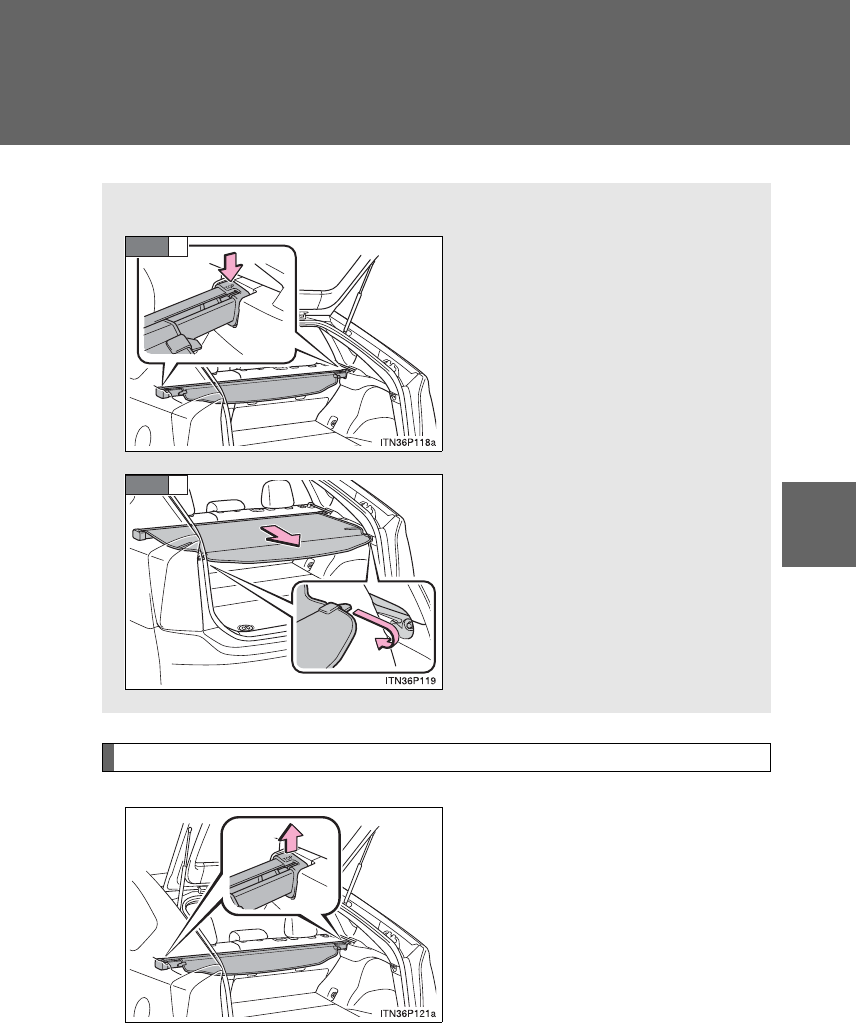 ITN36P118a

ITN36P119

ITN36P121a