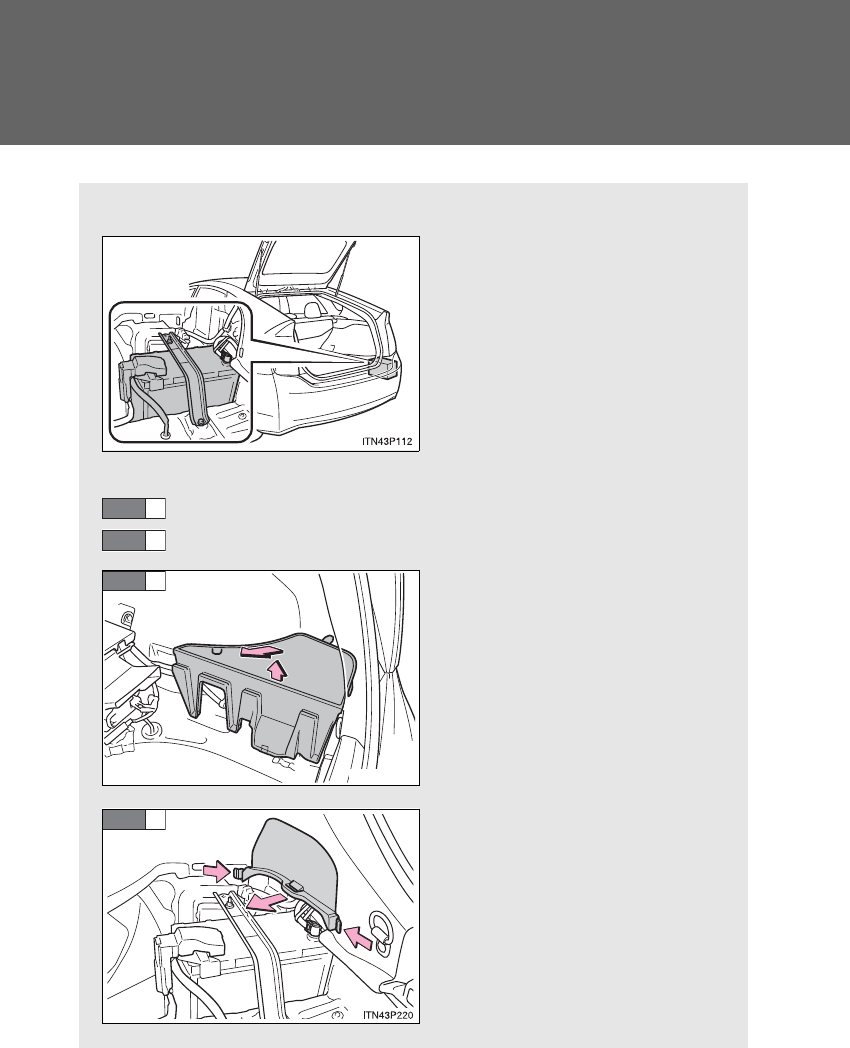 ITN43P112

ITN43P220