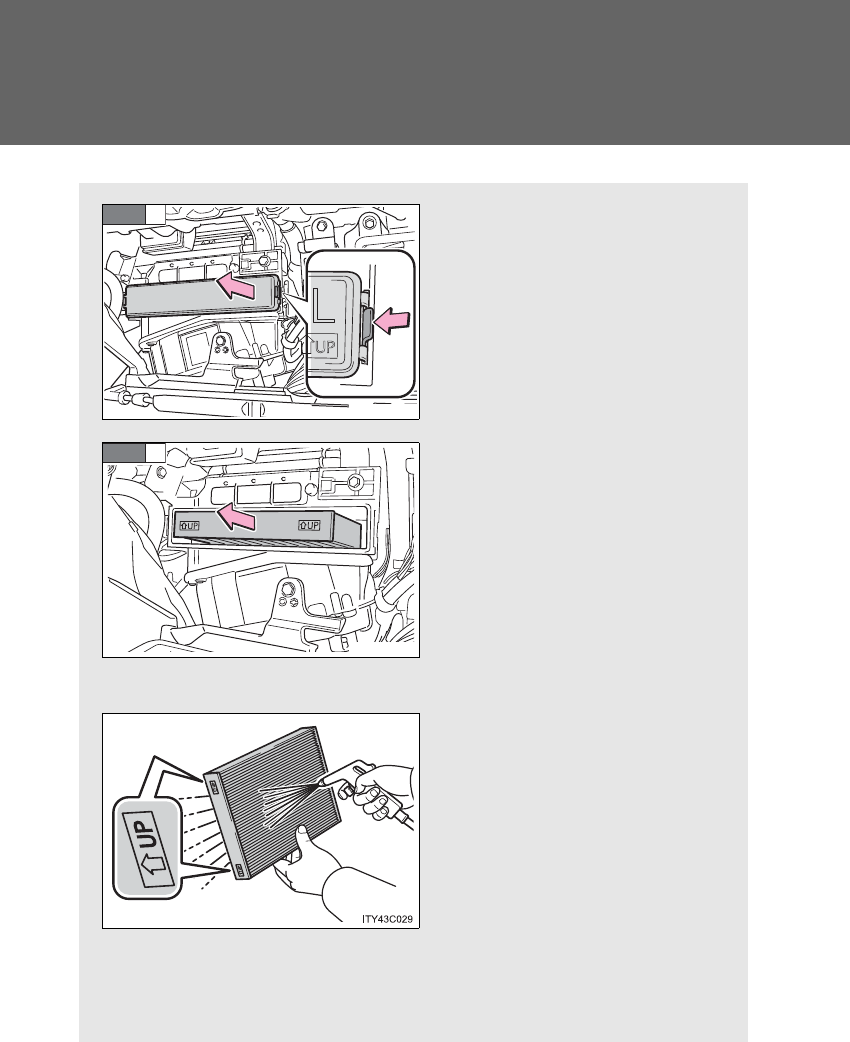 L

UP

UP

UP

UP

ITY43C029