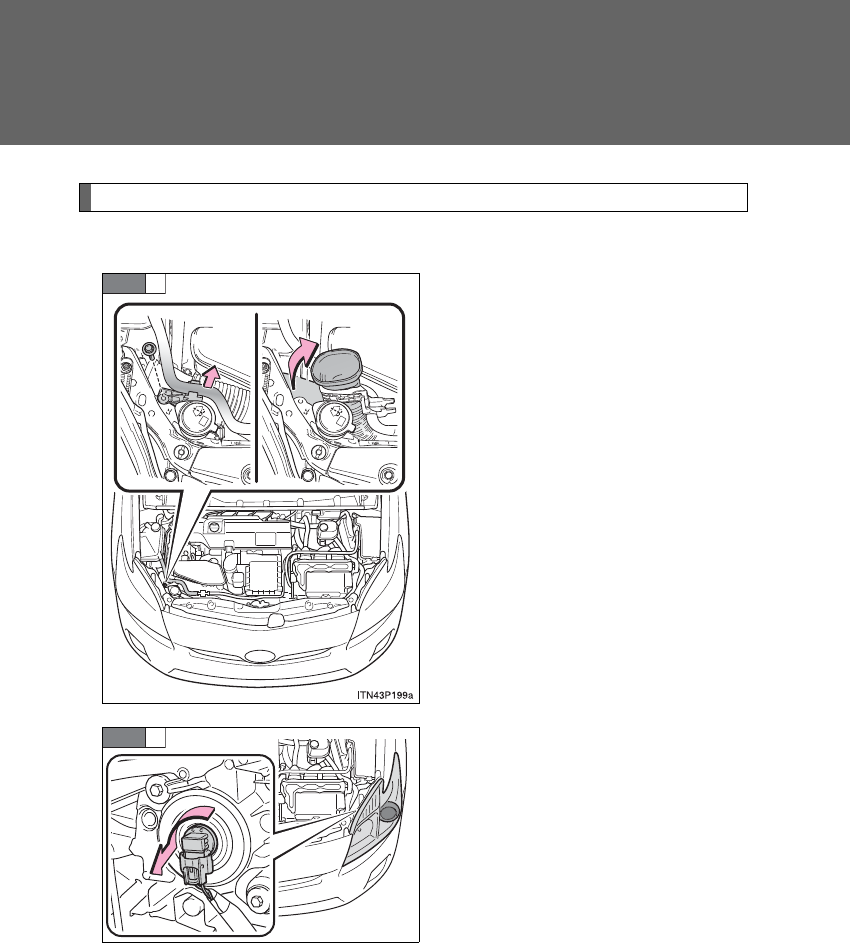 ITN43P199a