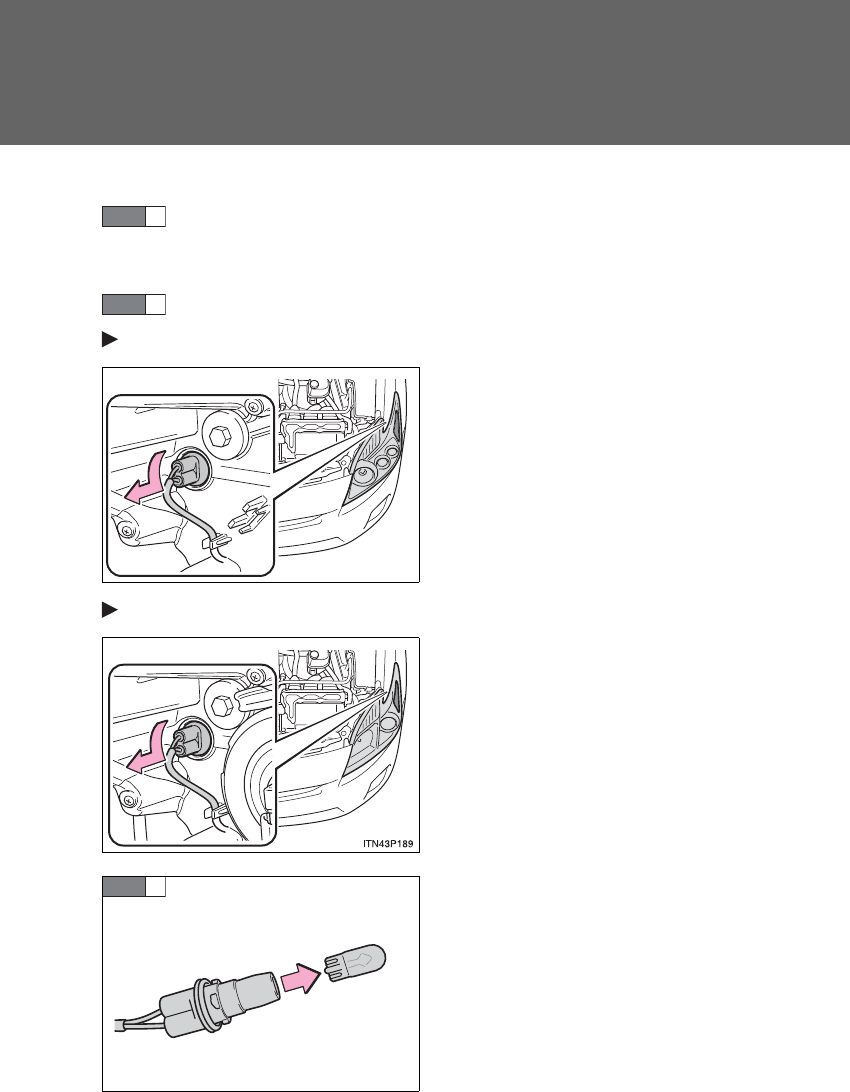 ITN43P189