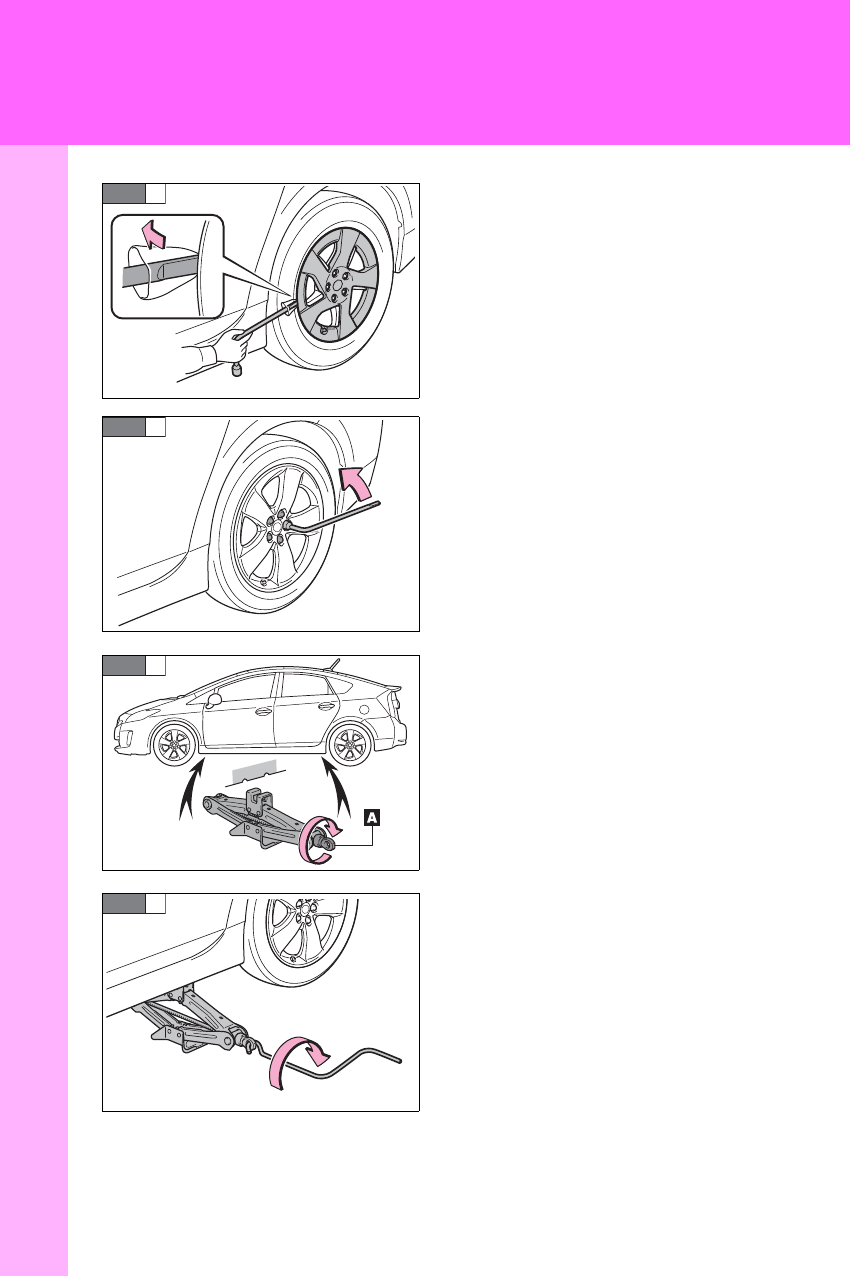 A