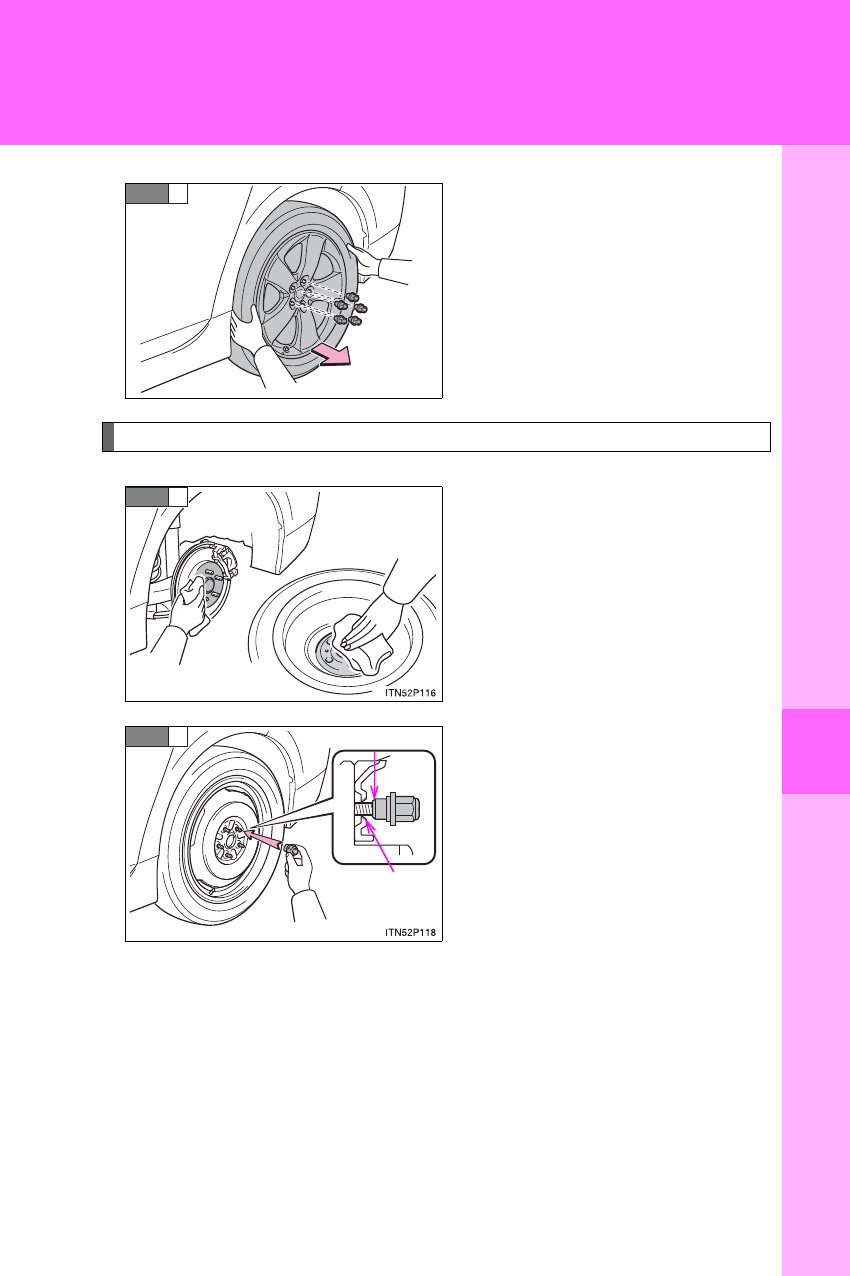 ITN52P116

ITN52P118