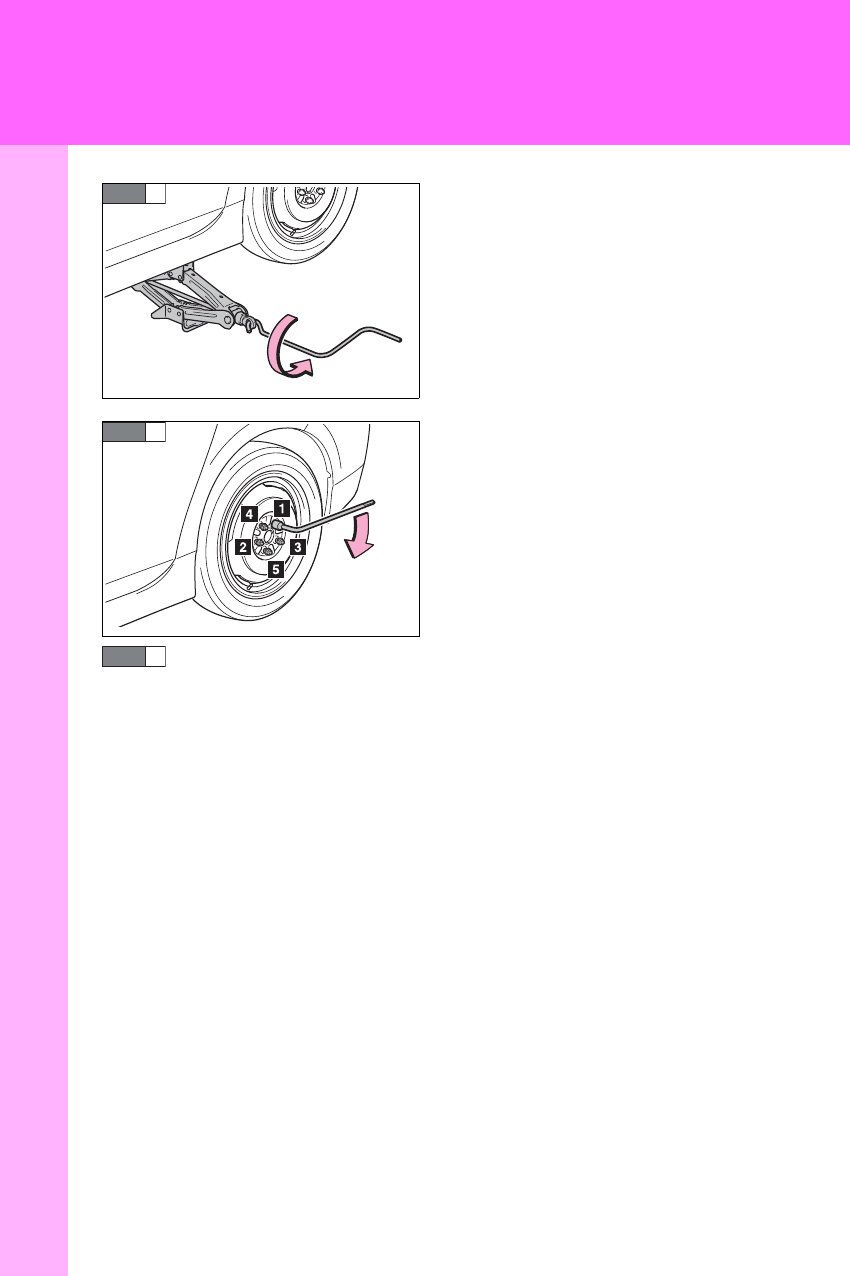 1
4
2
3
5