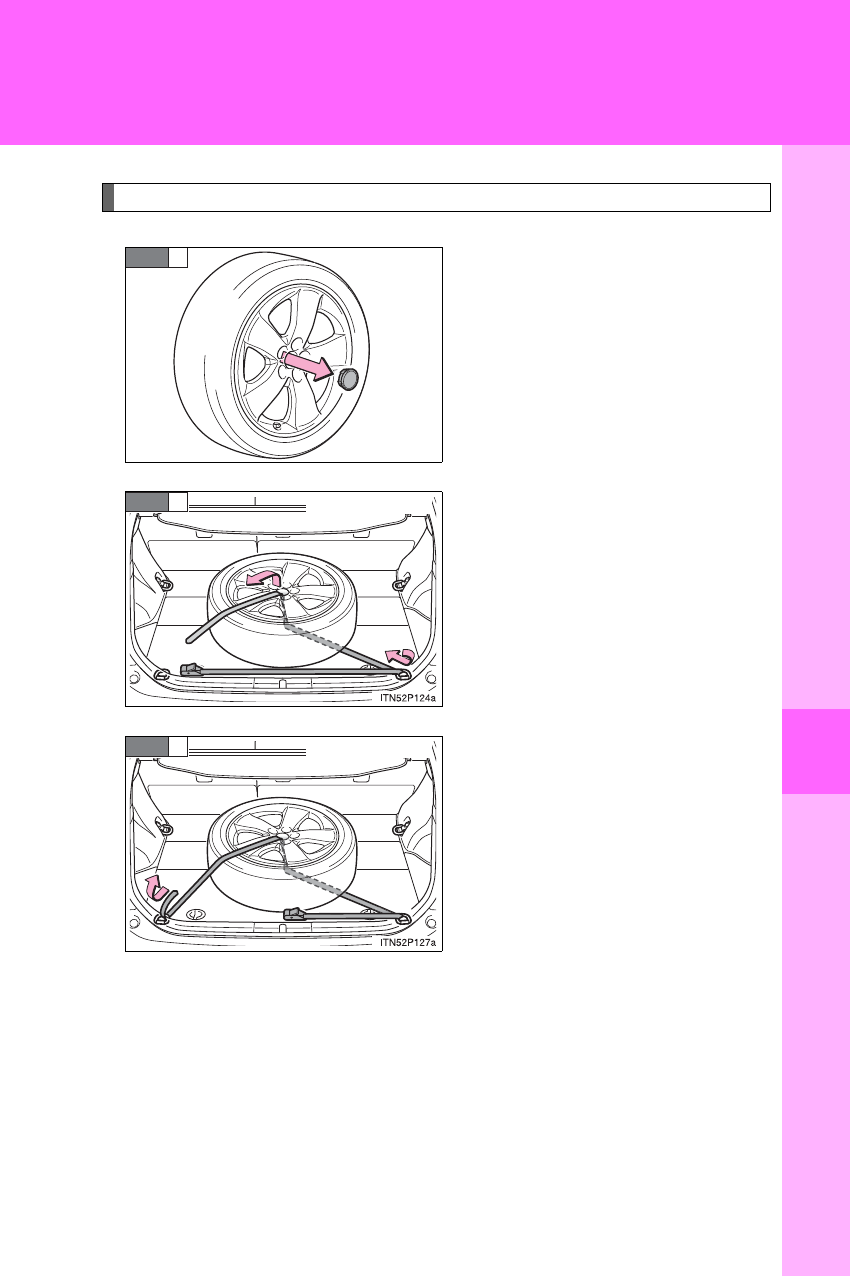 ITN52P124a

ITN52P127a