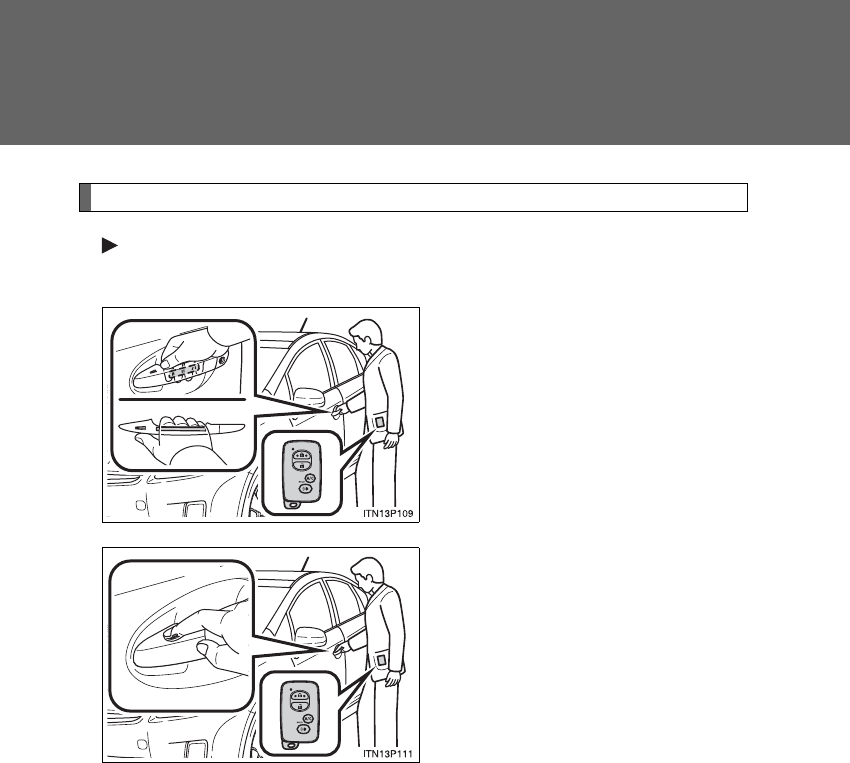 ITN13P109

ITN13P111