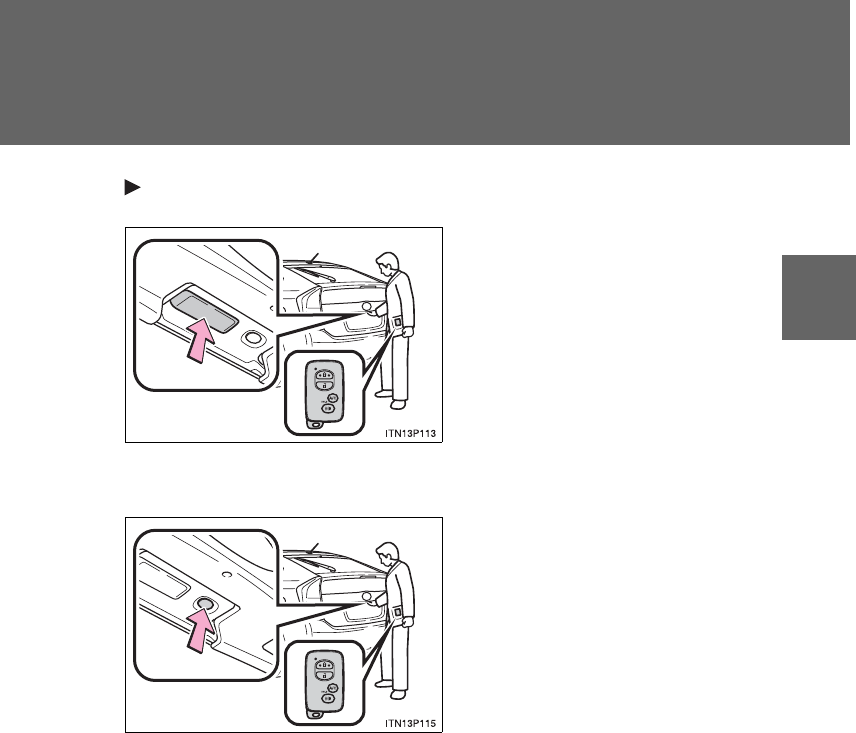 ITN13P113

ITN13P115