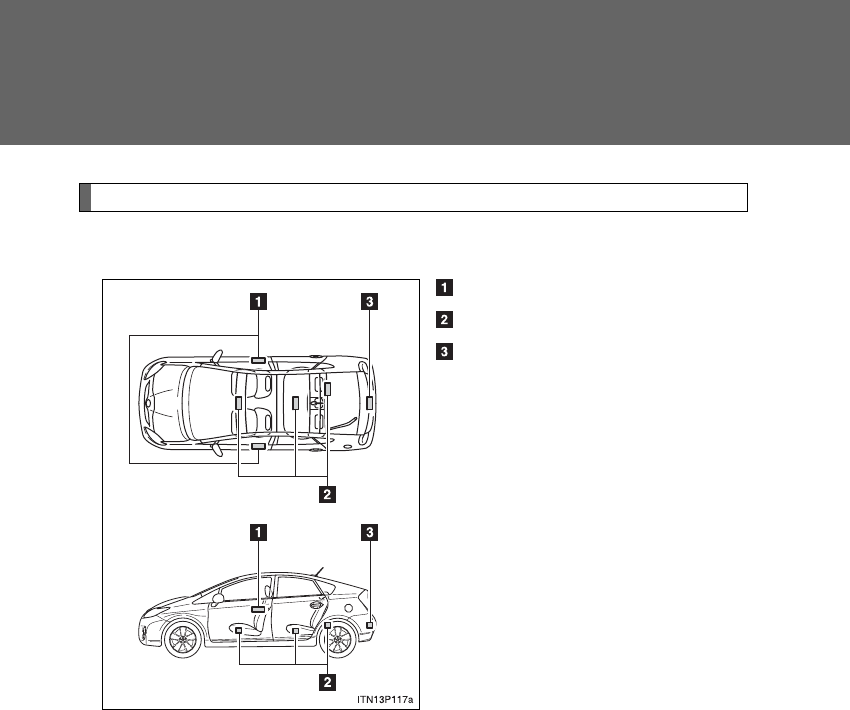 1

2

3

1

3

2

1

3

2

ITN13P117a