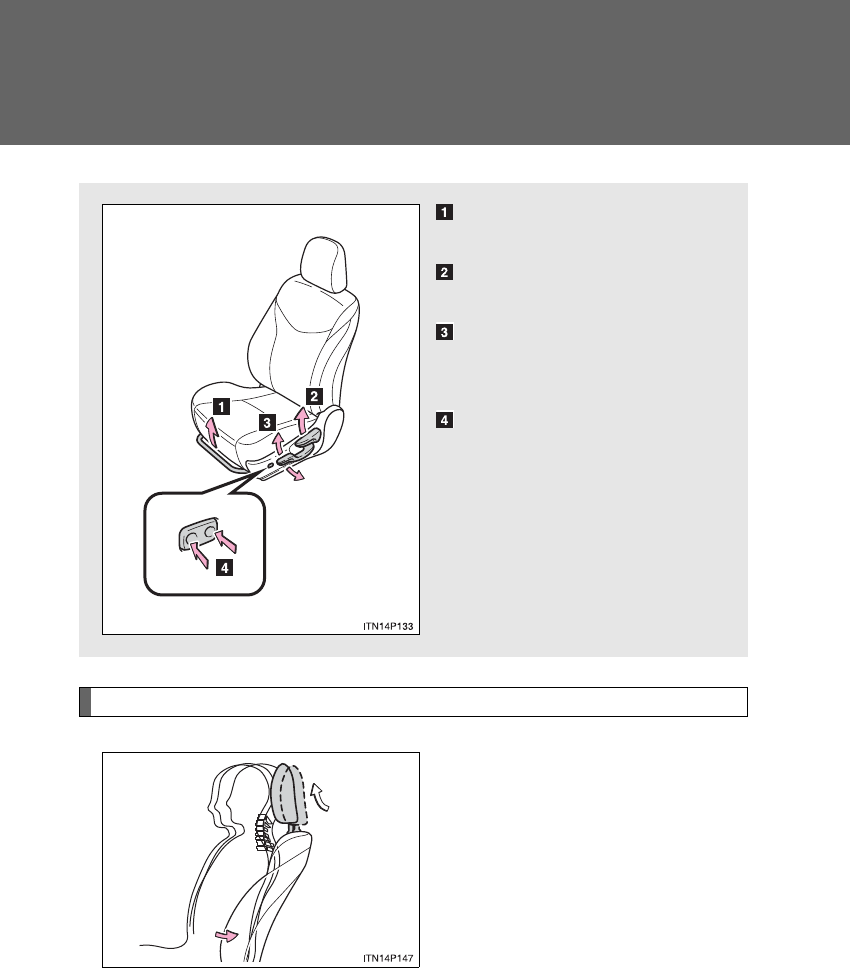 1

2

3

4

1
2
3
4

ITN14P133

ITN14P147