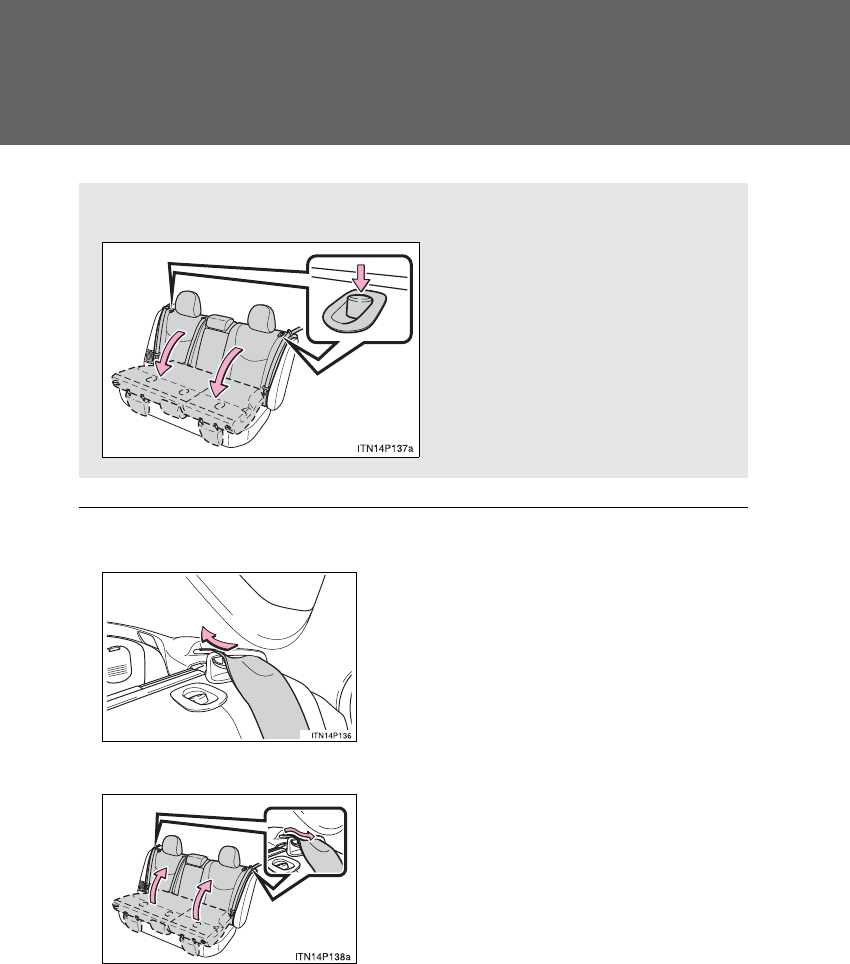 ITN14P137a

ITN14P136

ITN14P138a