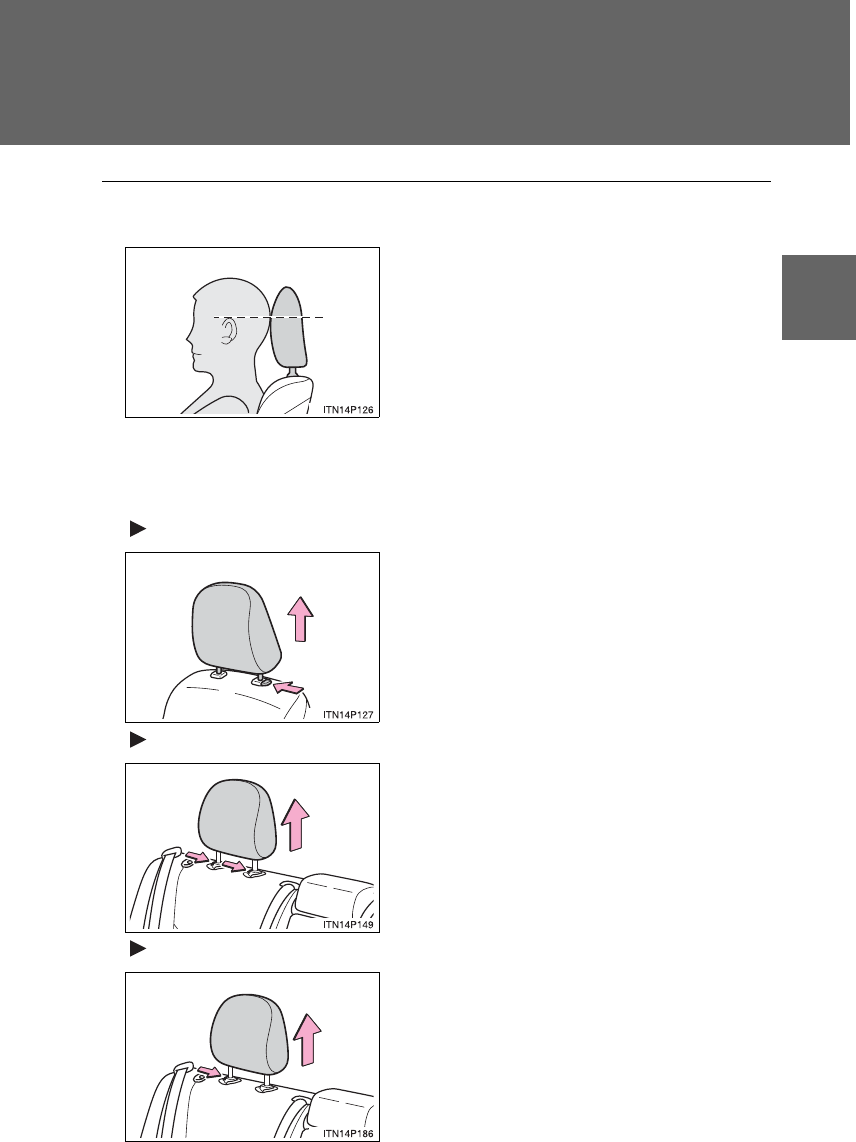 ITN14P126

ITN14P127

ITN14P149

ITN14P186