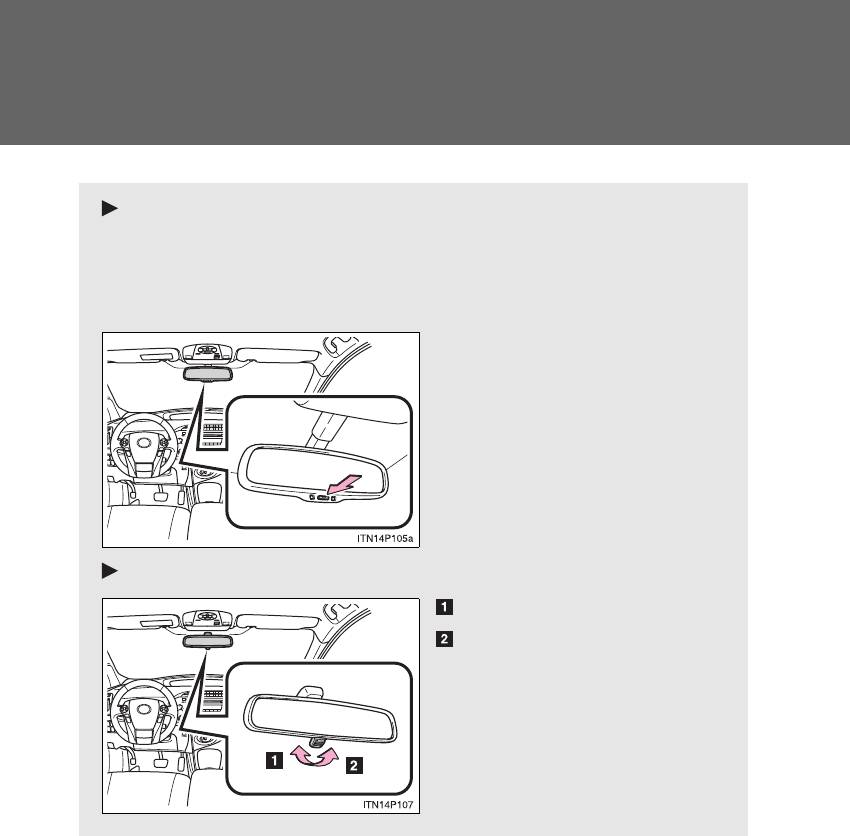 ITN14P105a

1

2

1

2

ITN14P107