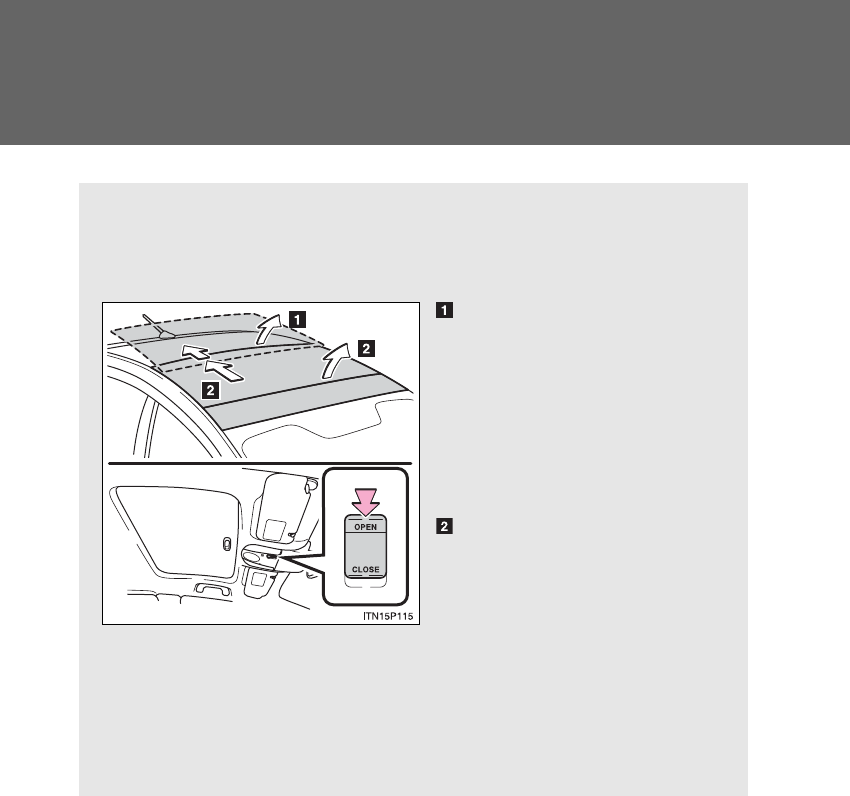 1

2

2

OPEN

CLOSE

ITN15P115

1

2