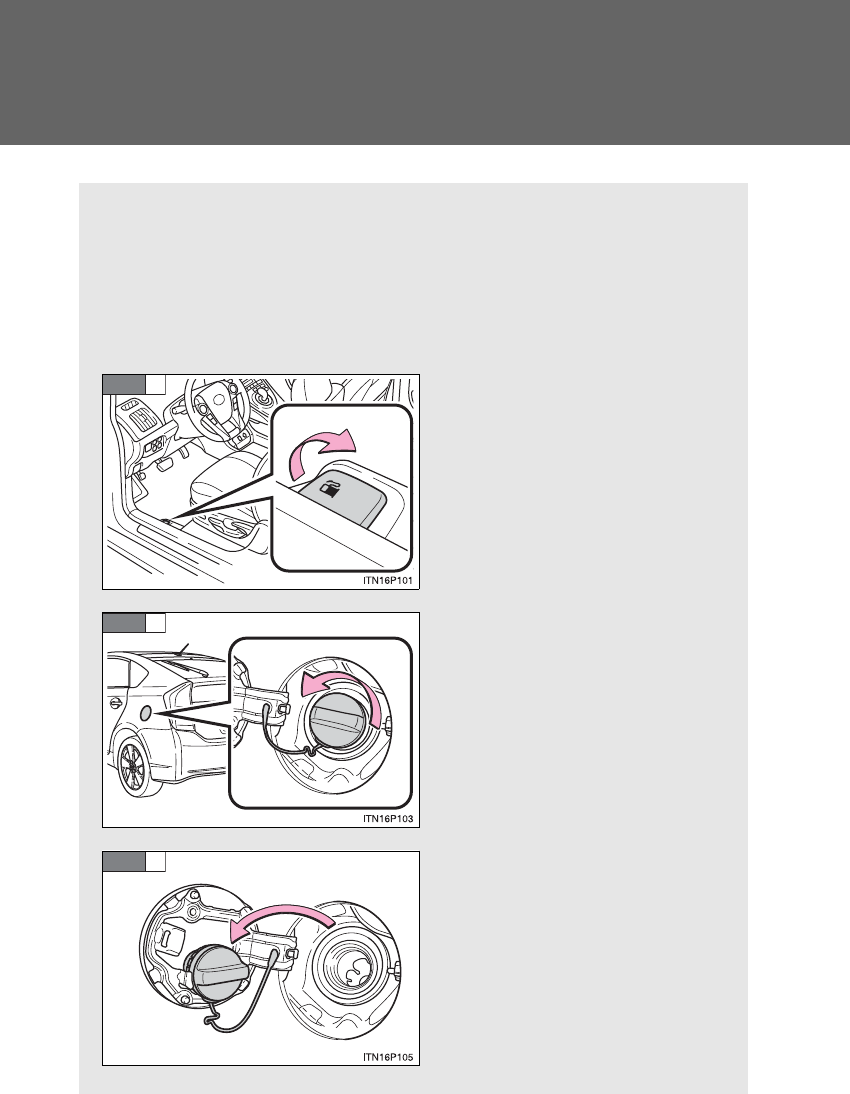 ITN16P101

ITN16P103

ITN16P105